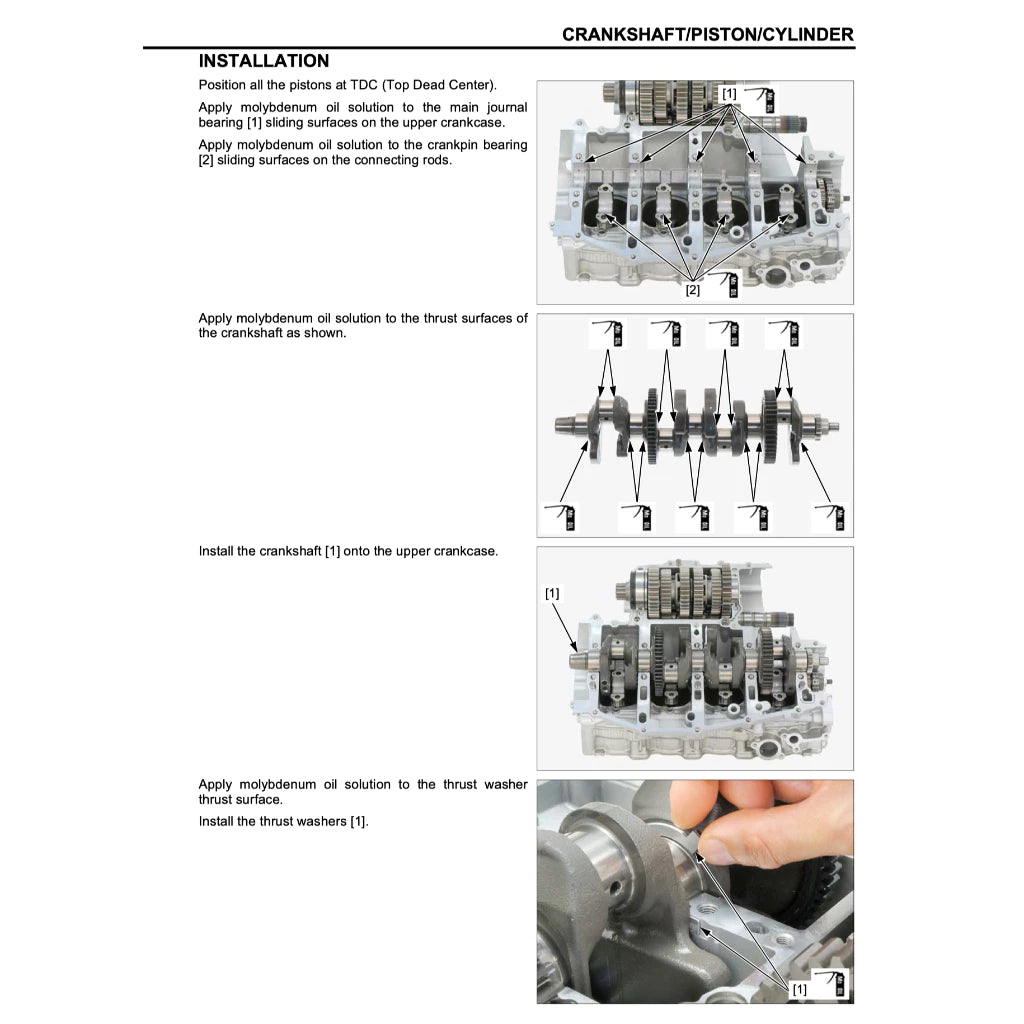 CRANKSHAFT/PISTON/CYLINDER

INSTALLATION

Position all the pistons at TDC (Top Dead Center).

Apply molybdenum oil solution to the main journal bearing [1] sliding surfaces on the upper crankcase.

Apply molybdenum oil solution to the crankpin bearing [2] sliding surfaces on the connecting rods.

[1]

[2]

Apply molybdenum oil solution to the thrust surfaces of the crankshaft as shown.

Install the crankshaft [1] onto the upper crankcase.

[1]

Apply molybdenum oil solution to the thrust washer thrust surface.

Install the thrust washers [1].

[1]