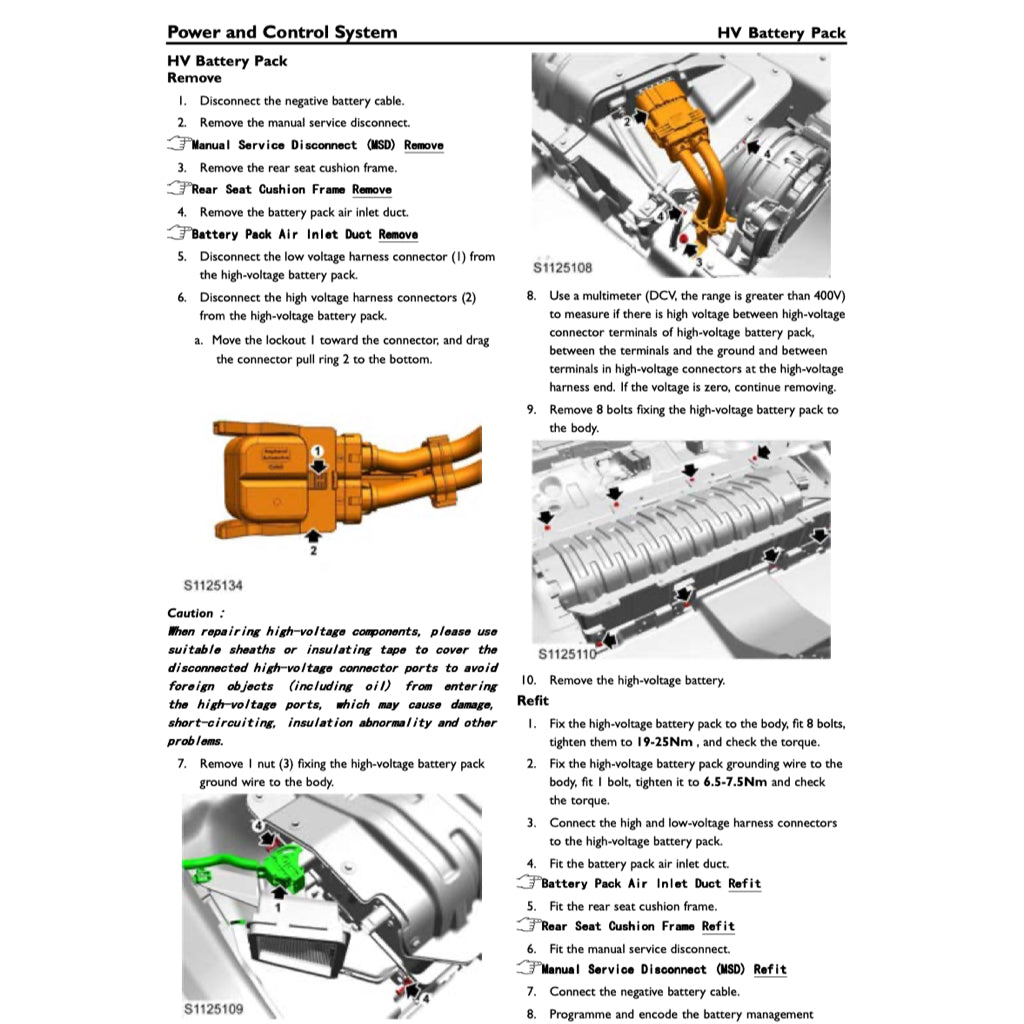 Power and Control System

HV Battery Pack

HV Battery Pack

Remove

1. Disconnect the negative battery cable.

2. Remove the manual service disconnect.

Manual Service Disconnect (MSD) Remove

3. Remove the rear seat cushion frame.

Rear Seat Cushion Frame Remove

4. Remove the battery pack air inlet duct.

Battery Pack Air Inlet Duct Remove

5. Disconnect the low voltage harness connector (1) from the high-voltage battery pack.

6. Disconnect the high voltage harness connectors (2) from the high-voltage battery pack.

a. Move the lockout 1 toward the connector, and drag the connector pull ring 2 to the bottom.

1

2

S1125134

Caution :

When repairing high-voltage components, please use suitable sheaths or insulating tape to cover the disconnected high-voltage connector ports to avoid foreign objects (including oil) from entering the high-voltage ports, which may cause damage, short-circuiting, insulation abnormality and other problems.

7. Remove 1 nut (3) fixing the high-voltage battery pack ground wire to the body.

4

1

4

S1125109

2

4

4

3

S1125108

8. Use a multimeter (DCV, the range is greater than 400V) to measure if there is high voltage between high-voltage connector terminals of high-voltage battery pack, between the terminals and the ground and between terminals in high-voltage connectors at the high-voltage harness end. If the voltage is zero, continue removing.

9. Remove 8 bolts fixing the high-voltage battery pack to the body.

S1125110

10. Remove the high-voltage battery.

Refit

1. Fix the high-voltage battery pack to the body, fit 8 bolts, tighten them to 19-25Nm , and check the torque.

2. Fix the high-voltage battery pack grounding wire to the body, fit 1 bolt, tighten it to 6.5-7.5Nm and check the torque.

3. Connect the high and low-voltage harness connectors to the high-voltage battery pack.

4. Fit the battery pack air inlet duct.

Battery Pack Air Inlet Duct Refit

5. Fit the rear seat cushion frame.

Rear Seat Cushion Frame Refit

6. Fit the manual service disconnect.

Manual Service Disconnect (MSD) Refit

7. Connect the negative battery cable.

8. Programme and encode the battery management