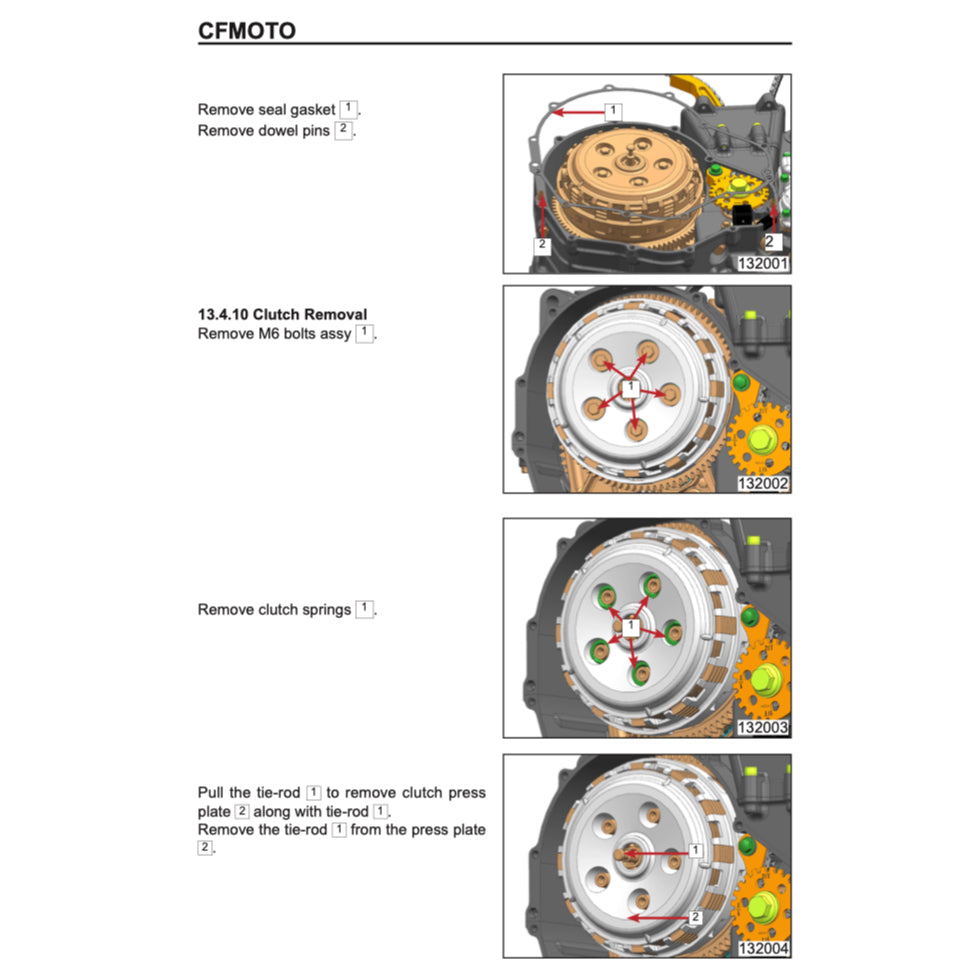 CFMOTO

Remove seal gasket 1.
Remove dowel pins 2.

1
2
2
132001

13.4.10 Clutch Removal
Remove M6 bolts assy 1.

1
132002

Remove clutch springs 1.

1
132003

Pull the tie-rod 1 to remove clutch press plate 2 along with tie-rod 1.
Remove the tie-rod 1 from the press plate 2.

1
2
132004