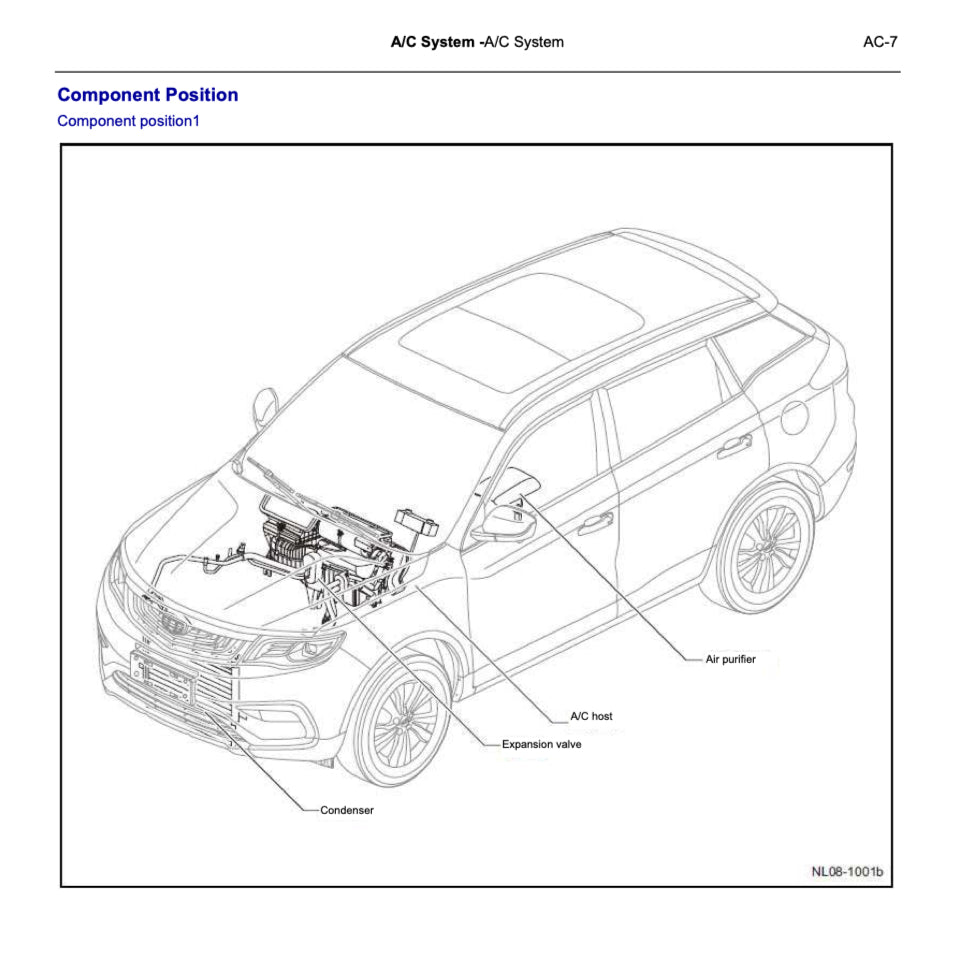 A/C System -A/C System

AC-7

Component Position

Component position1

Air purifier

A/C host

Expansion valve

Condenser

NL08-1001b