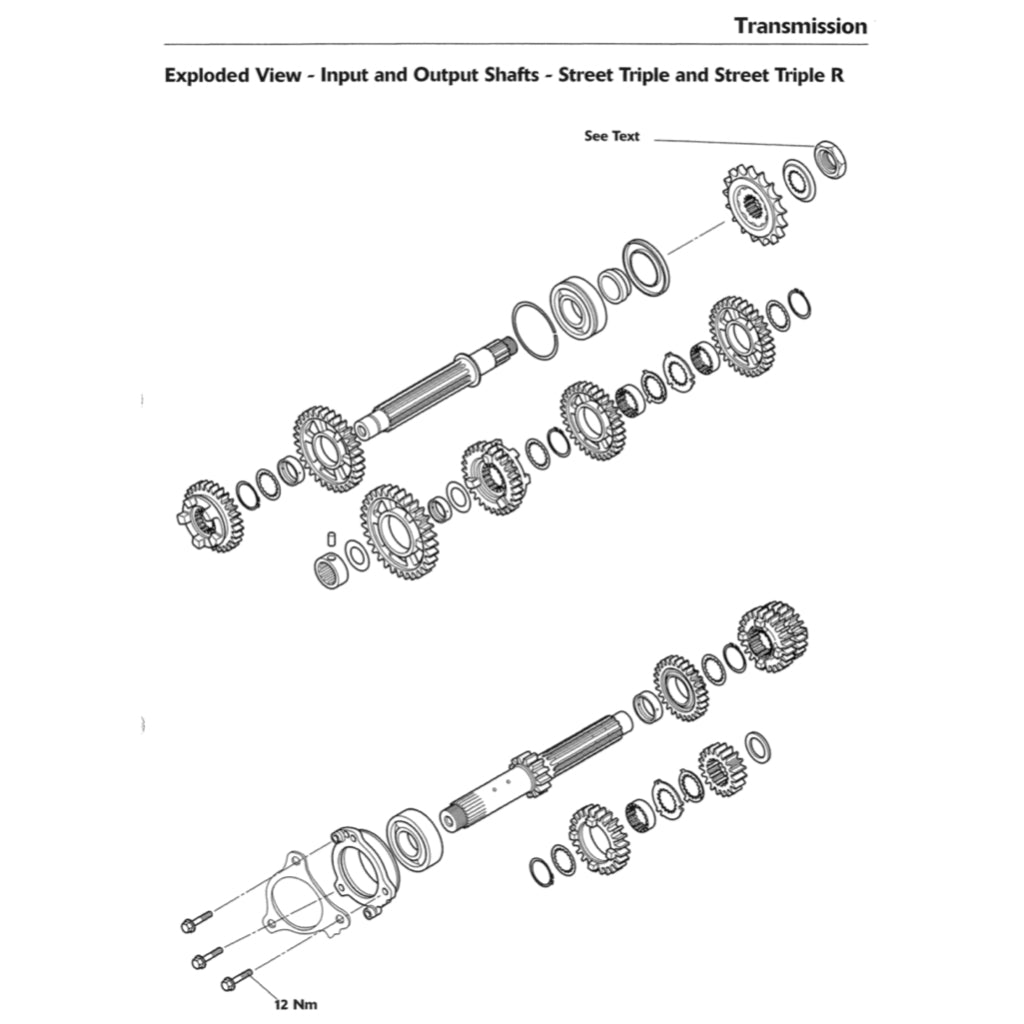 Transmission

Exploded View - Input and Output Shafts - Street Triple and Street Triple R

See Text

12 Nm