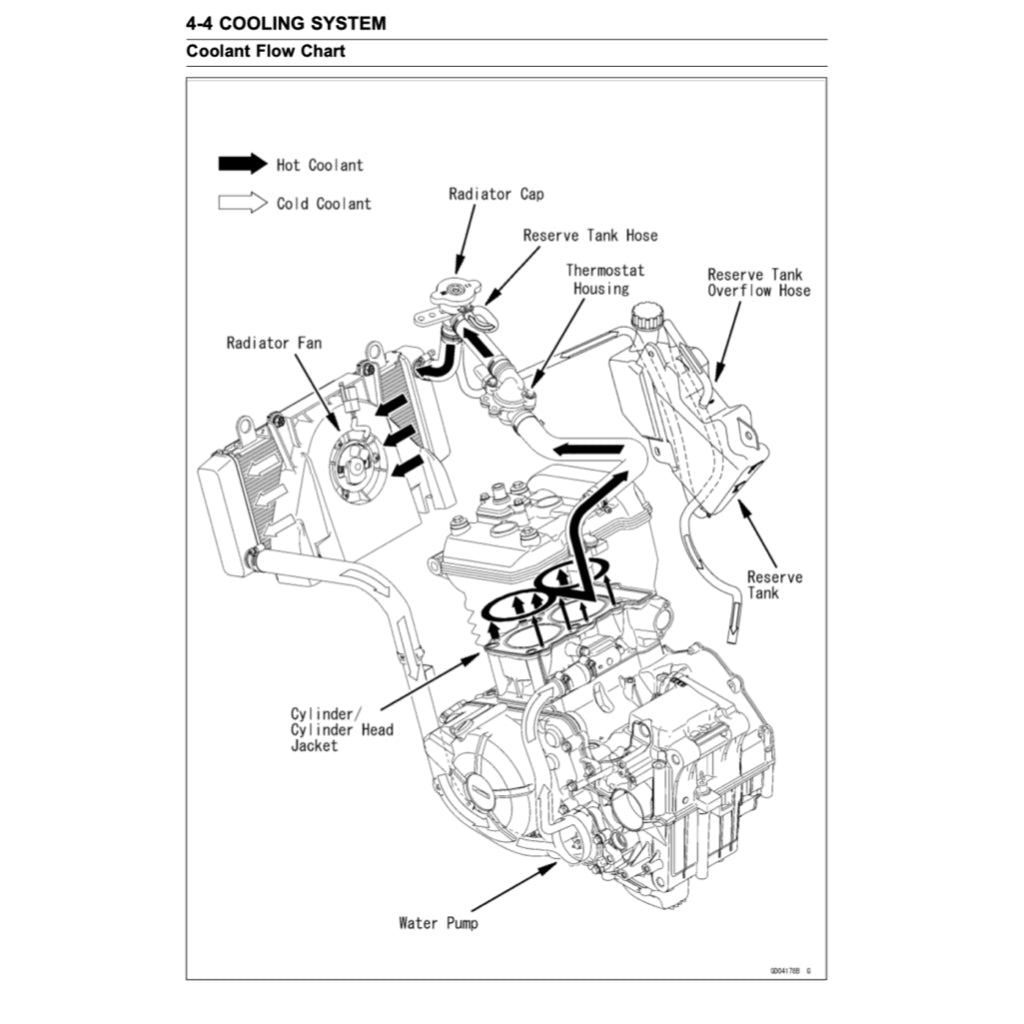 4-4 COOLING SYSTEM
Coolant Flow Chart

Hot Coolant
Cold Coolant

Radiator Cap
Reserve Tank Hose
Thermostat Housing
Reserve Tank Overflow Hose
Radiator Fan
Reserve Tank
Cylinder/ Cylinder Head Jacket
Water Pump

GD04176B G