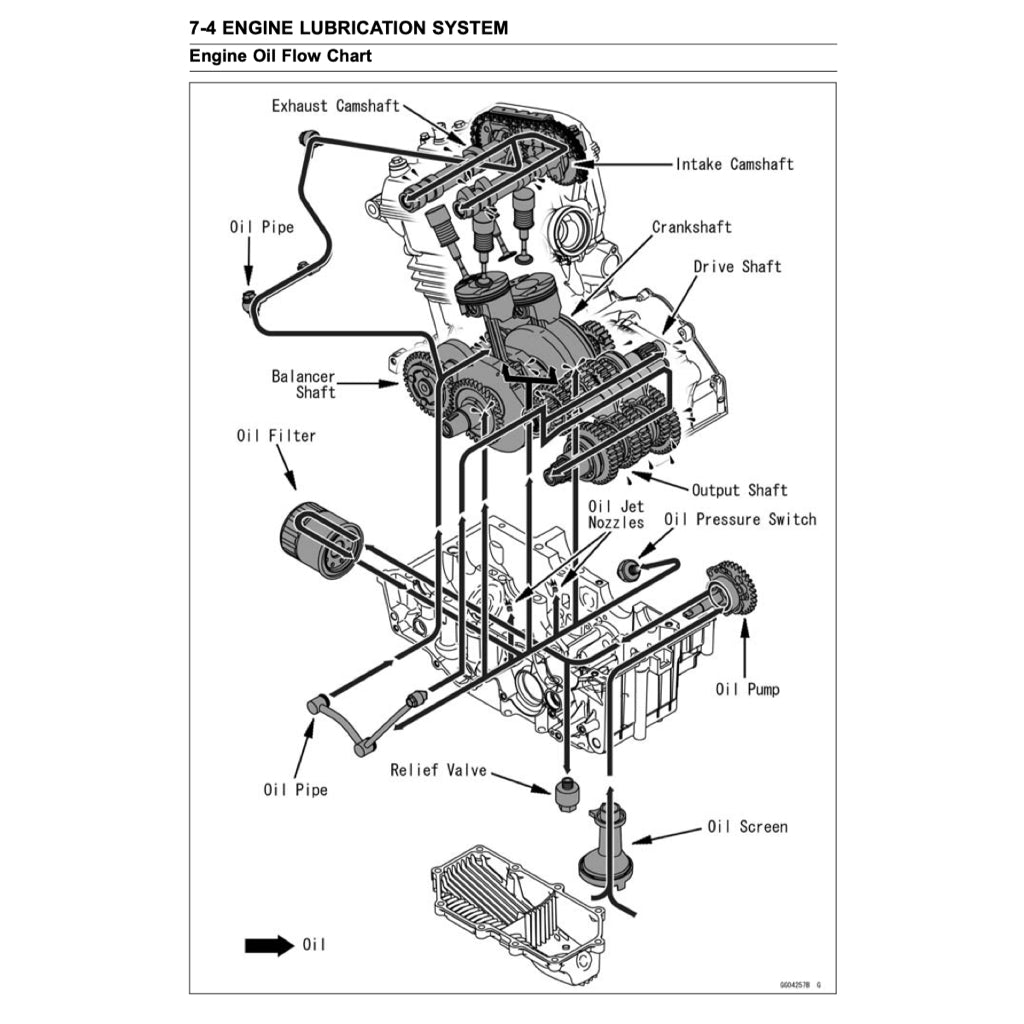 7-4 ENGINE LUBRICATION SYSTEM

Engine Oil Flow Chart

Exhaust Camshaft

Intake Camshaft

Oil Pipe

Crankshaft

Drive Shaft

Balancer Shaft

Oil Filter

Output Shaft

Oil Jet Nozzles

Oil Pressure Switch

Oil Pump

Oil Pipe

Relief Valve

Oil Screen

Oil

GG04257B G