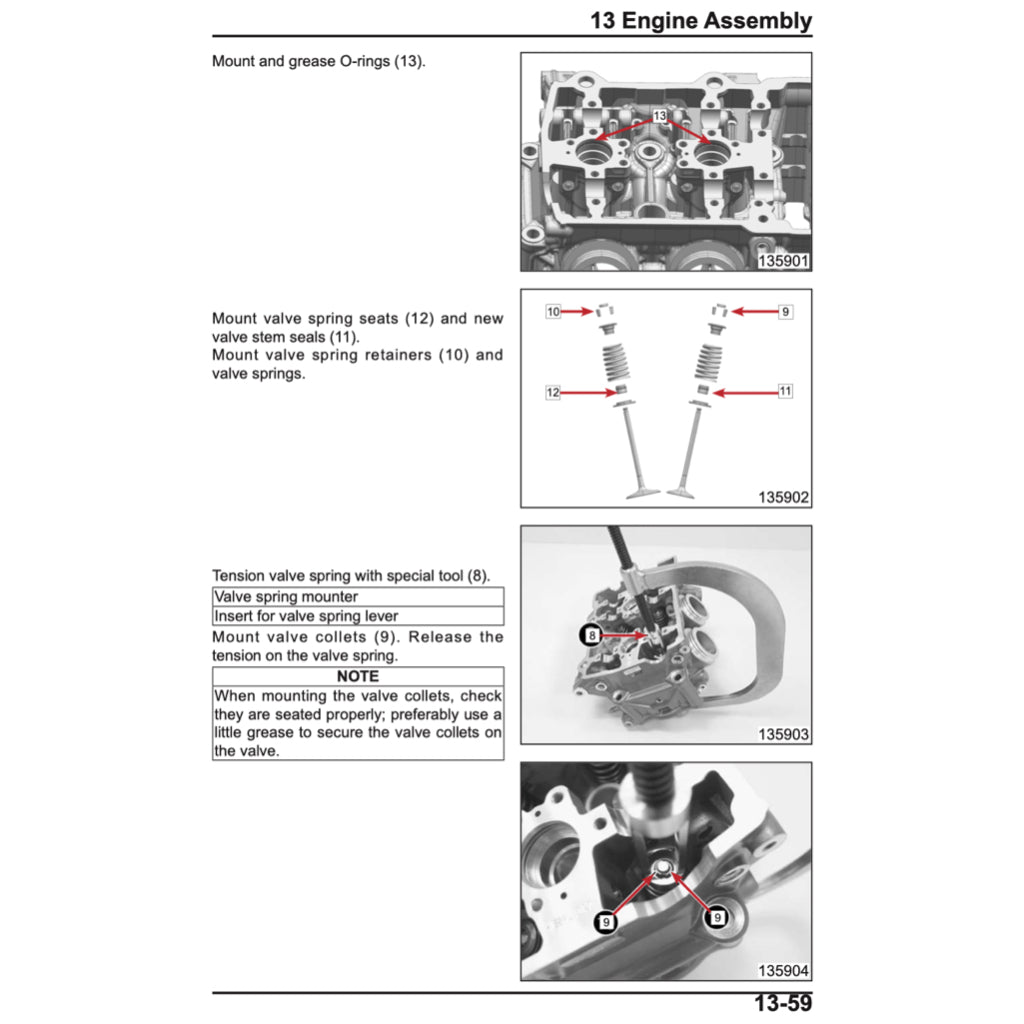 13 Engine Assembly

Mount and grease O-rings (13).

13

135901

Mount valve spring seats (12) and new valve stem seals (11).
Mount valve spring retainers (10) and valve springs.

10

9

12

11

135902

Tension valve spring with special tool (8).

| Valve spring mounter |
|---|
| Insert for valve spring lever |

Mount valve collets (9). Release the tension on the valve spring.

| NOTE |
|---|
| When mounting the valve collets, check they are seated properly; preferably use a little grease to secure the valve collets on the valve. |

8

135903

9

9

135904

13-59