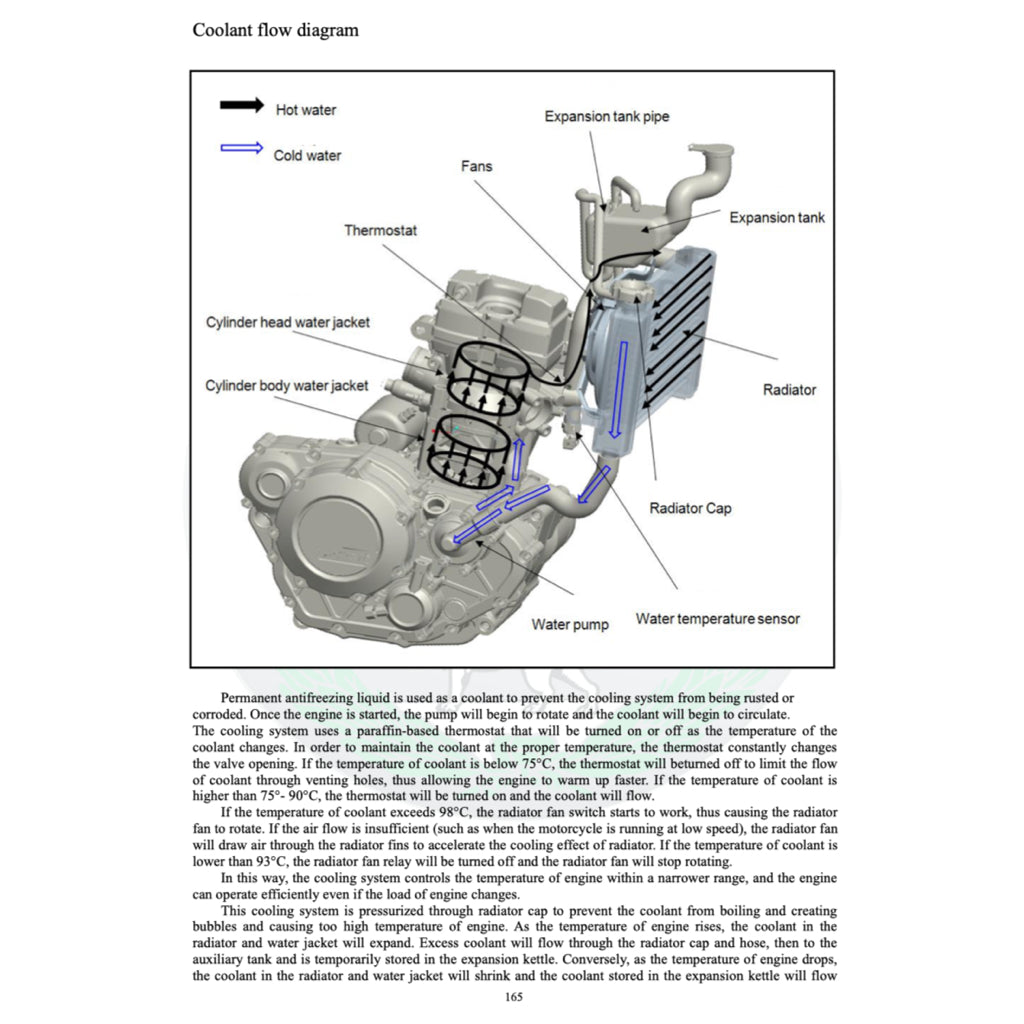 Coolant flow diagram

Hot water

Cold water

Expansion tank pipe

Fans

Expansion tank

Thermostat

Cylinder head water jacket

Cylinder body water jacket

Radiator

Radiator Cap

Water pump

Water temperature sensor

Permanent antifreezing liquid is used as a coolant to prevent the cooling system from being rusted or corroded. Once the engine is started, the pump will begin to rotate and the coolant will begin to circulate.
The cooling system uses a paraffin-based thermostat that will be turned on or off as the temperature of the coolant changes. In order to maintain the coolant at the proper temperature, the thermostat constantly changes the valve opening. If the temperature of coolant is below 75°C, the thermostat will beturned off to limit the flow of coolant through venting holes, thus allowing the engine to warm up faster. If the temperature of coolant is higher than 75°- 90°C, the thermostat will be turned on and the coolant will flow.

If the temperature of coolant exceeds 98°C, the radiator fan switch starts to work, thus causing the radiator fan to rotate. If the air flow is insufficient (such as when the motorcycle is running at low speed), the radiator fan will draw air through the radiator fins to accelerate the cooling effect of radiator. If the temperature of coolant is lower than 93°C, the radiator fan relay will be turned off and the radiator fan will stop rotating.

In this way, the cooling system controls the temperature of engine within a narrower range, and the engine can operate efficiently even if the load of engine changes.

This cooling system is pressurized through radiator cap to prevent the coolant from boiling and creating bubbles and causing too high temperature of engine. As the temperature of engine rises, the coolant in the radiator and water jacket will expand. Excess coolant will flow through the radiator cap and hose, then to the auxiliary tank and is temporarily stored in the expansion kettle. Conversely, as the temperature of engine drops, the coolant in the radiator and water jacket will shrink and the coolant stored in the expansion kettle will flow

165