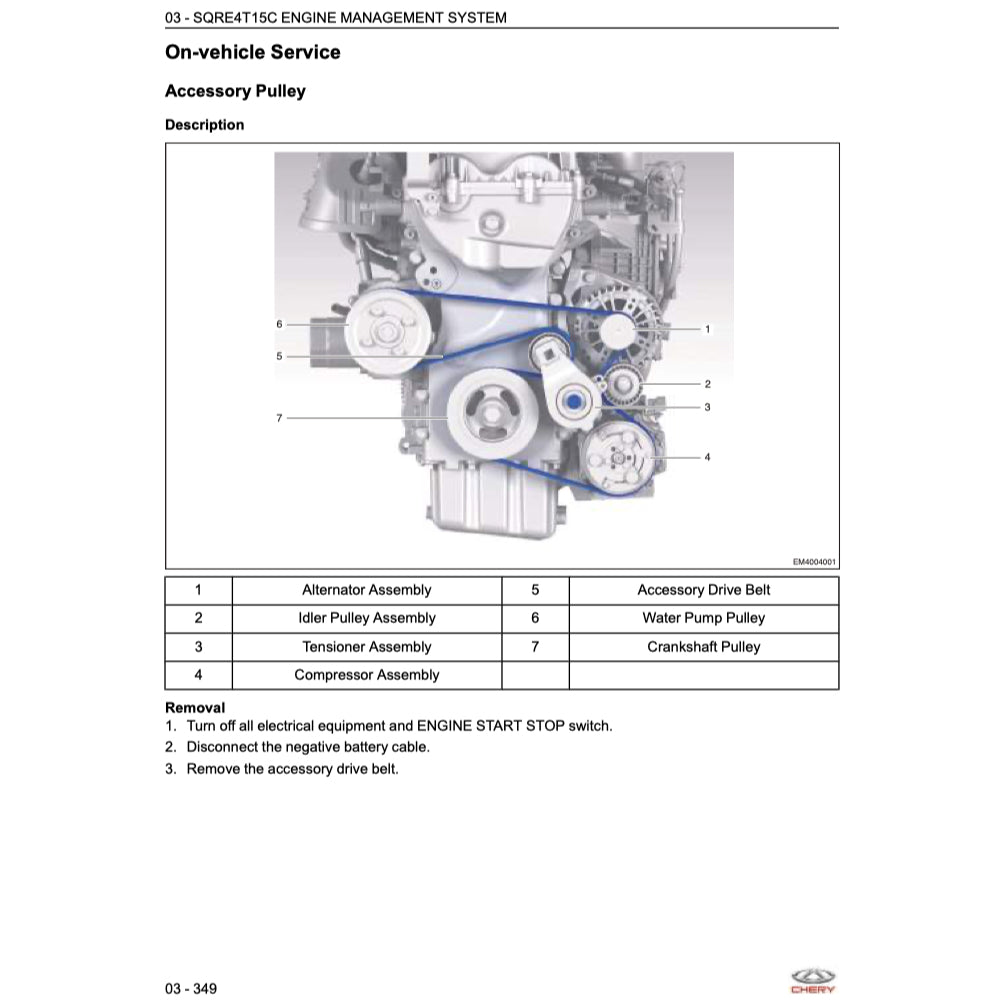 03 - SQRE4T15C ENGINE MANAGEMENT SYSTEM

On-vehicle Service

Accessory Pulley

Description

6
5
7
1
2
3
4
EM4004001

| 1 | Alternator Assembly | 5 | Accessory Drive Belt |
|---|---|---|---|
| 2 | Idler Pulley Assembly | 6 | Water Pump Pulley |
| 3 | Tensioner Assembly | 7 | Crankshaft Pulley |
| 4 | Compressor Assembly | | |

Removal
1. Turn off all electrical equipment and ENGINE START STOP switch.
2. Disconnect the negative battery cable.
3. Remove the accessory drive belt.

03 - 349

CHERY