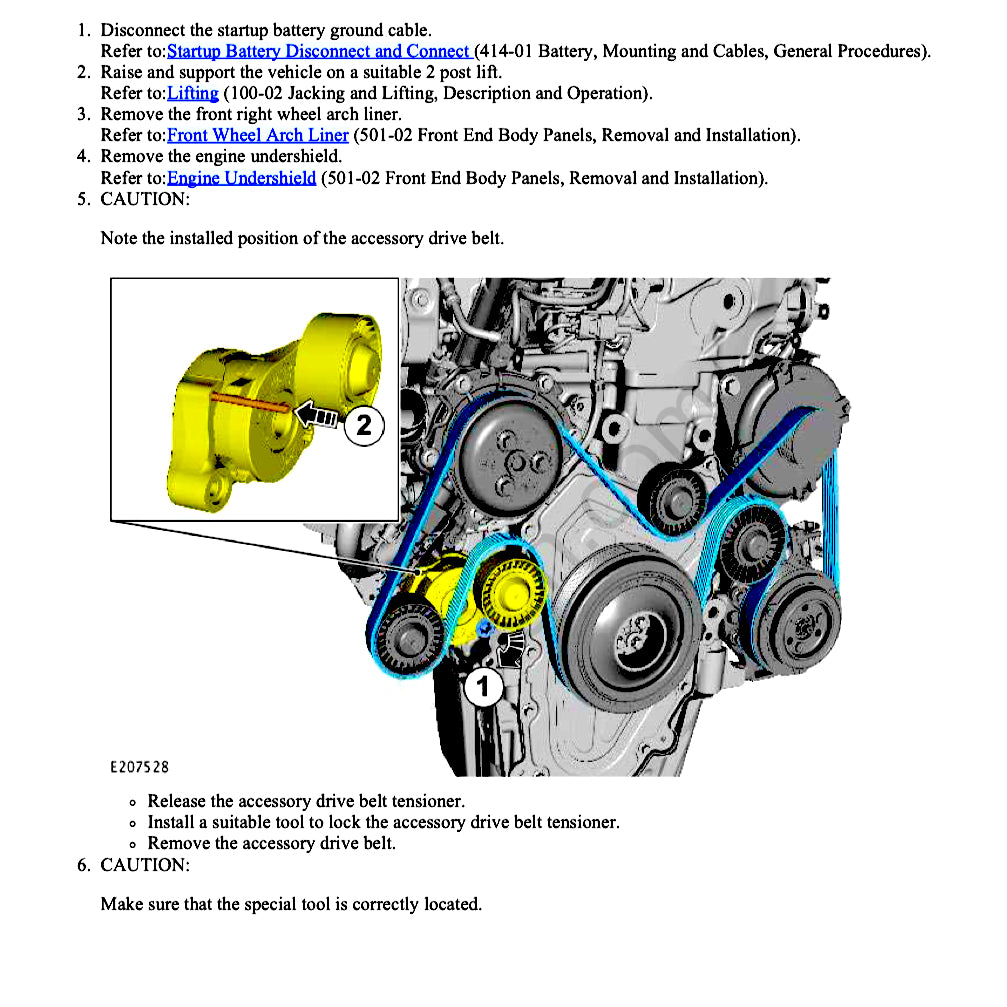 1. Disconnect the startup battery ground cable.
Refer to:Startup Battery Disconnect and Connect (414-01 Battery, Mounting and Cables, General Procedures).
2. Raise and support the vehicle on a suitable 2 post lift.
Refer to:Lifting (100-02 Jacking and Lifting, Description and Operation).
3. Remove the front right wheel arch liner.
Refer to:Front Wheel Arch Liner (501-02 Front End Body Panels, Removal and Installation).
4. Remove the engine undershield.
Refer to:Engine Undershield (501-02 Front End Body Panels, Removal and Installation).
5. CAUTION:

Note the installed position of the accessory drive belt.

2

1

E207528

◦ Release the accessory drive belt tensioner.
◦ Install a suitable tool to lock the accessory drive belt tensioner.
◦ Remove the accessory drive belt.
6. CAUTION:

Make sure that the special tool is correctly located.