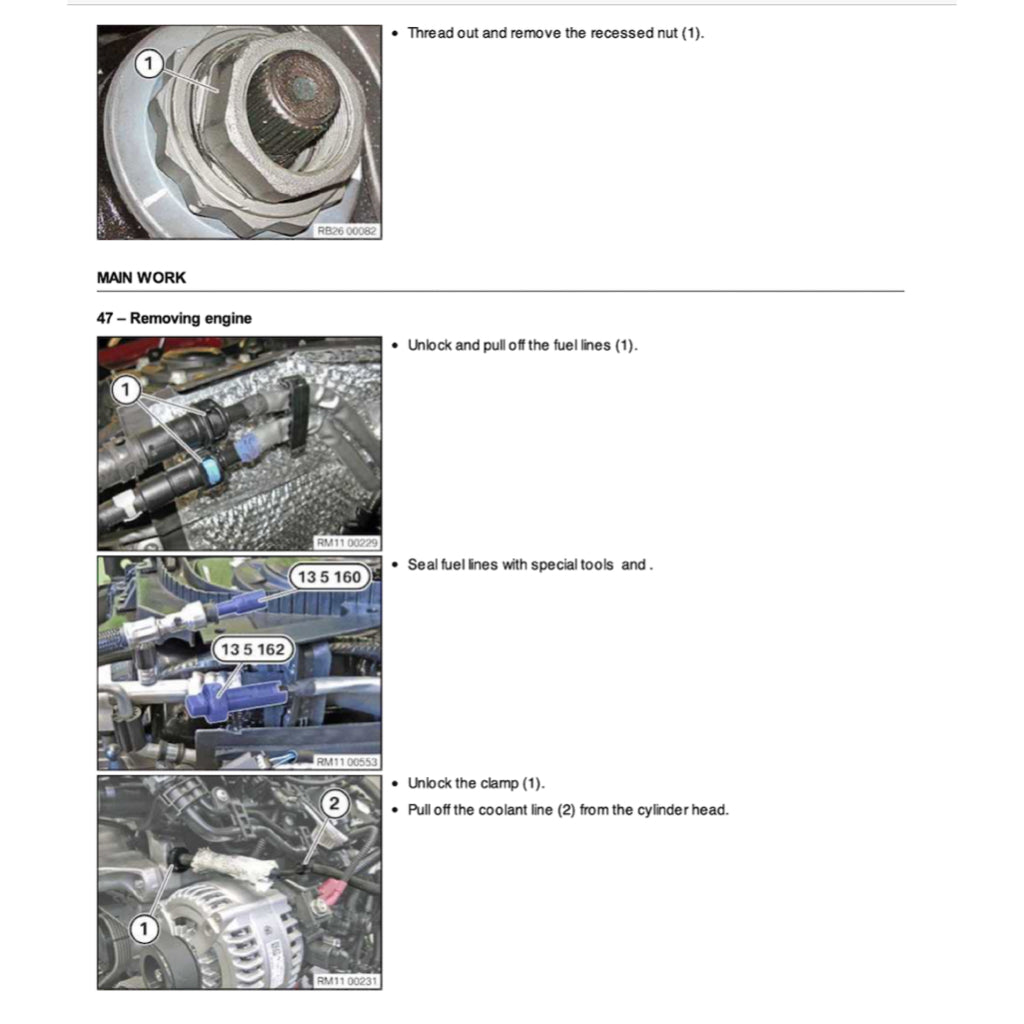 1

RB26 00082

• Thread out and remove the recessed nut (1).

MAIN WORK

47 – Removing engine

1

RM11 00229

• Unlock and pull off the fuel lines (1).

13 5 160

13 5 162

RM11 00553

• Seal fuel lines with special tools and .

2

1

RM11 00231

• Unlock the clamp (1).
• Pull off the coolant line (2) from the cylinder head.