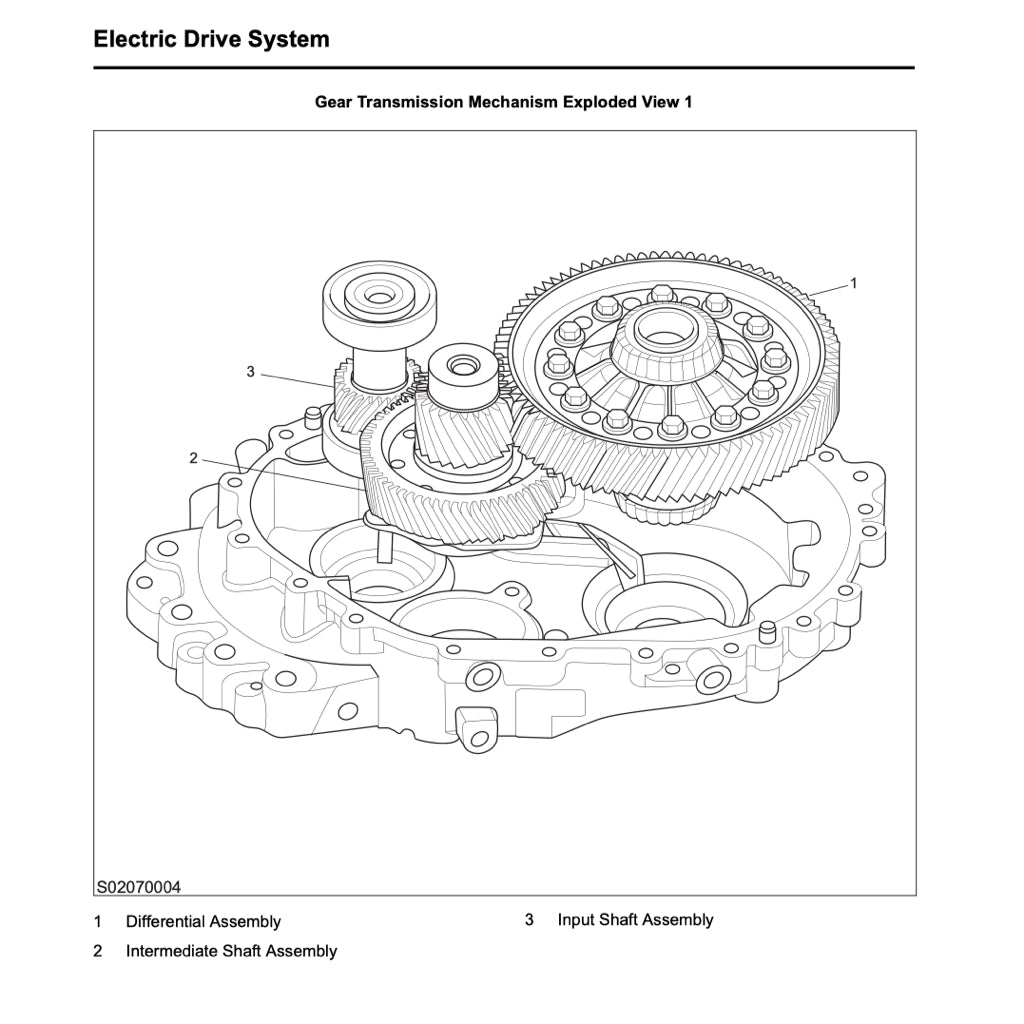 Electric Drive System

Gear Transmission Mechanism Exploded View 1

1

3

2

S02070004

1 Differential Assembly

2 Intermediate Shaft Assembly

3 Input Shaft Assembly