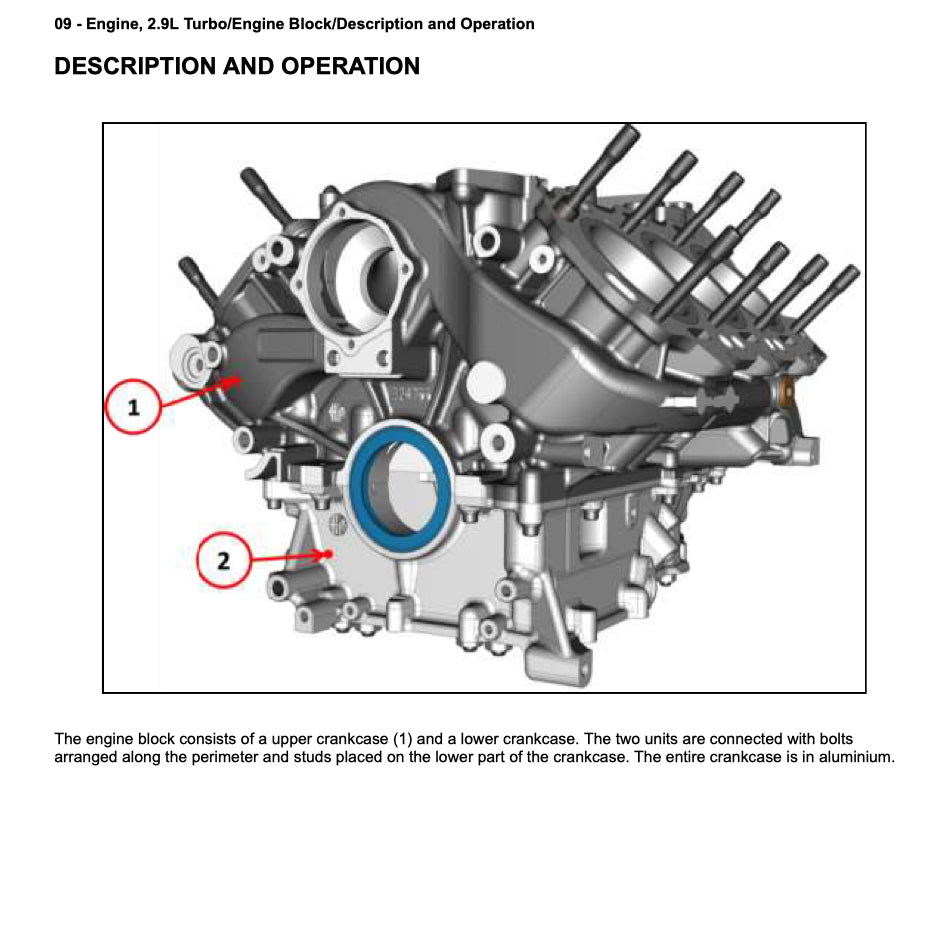 09 - Engine, 2.9L Turbo/Engine Block/Description and Operation

DESCRIPTION AND OPERATION

1

2

The engine block consists of a upper crankcase (1) and a lower crankcase. The two units are connected with bolts arranged along the perimeter and studs placed on the lower part of the crankcase. The entire crankcase is in aluminium.