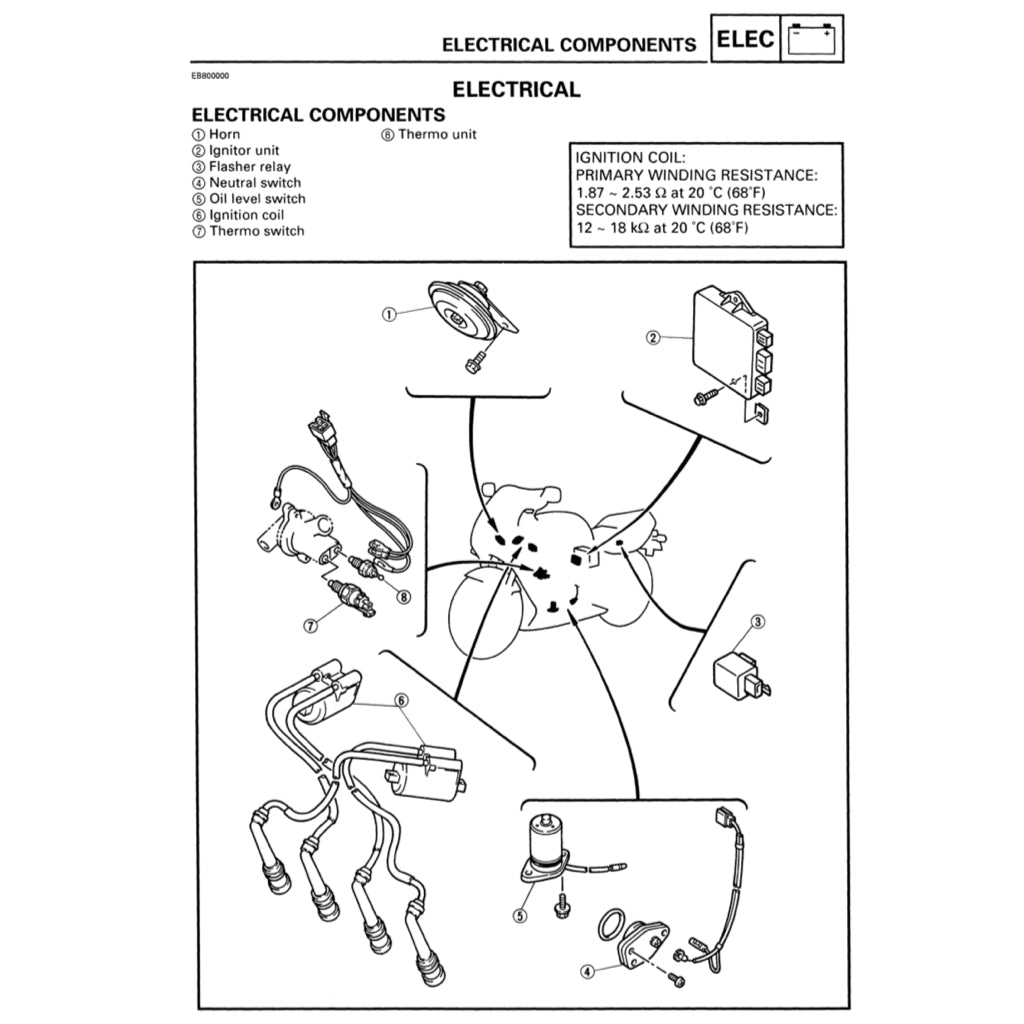 ELECTRICAL COMPONENTS ELEC

EB800000

ELECTRICAL

ELECTRICAL COMPONENTS
① Horn
② Ignitor unit
③ Flasher relay
④ Neutral switch
⑤ Oil level switch
⑥ Ignition coil
⑦ Thermo switch
⑧ Thermo unit

IGNITION COIL:
PRIMARY WINDING RESISTANCE:
1.87 ~ 2.53 Ω at 20 °C (68°F)
SECONDARY WINDING RESISTANCE:
12 ~ 18 kΩ at 20 °C (68°F)

①
②
③
④
⑤
⑥
⑦
⑧