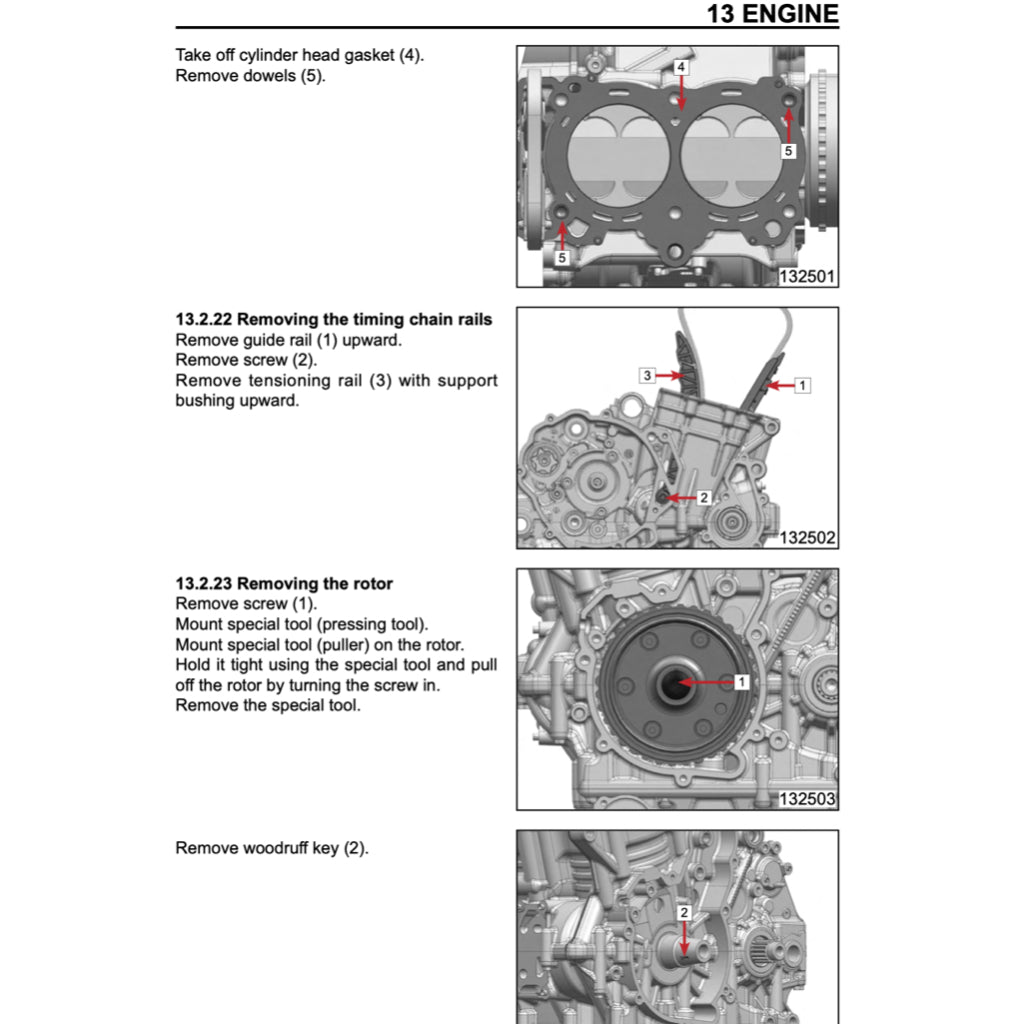 13 ENGINE

Take off cylinder head gasket (4).
Remove dowels (5).

4
5
5
132501

13.2.22 Removing the timing chain rails
Remove guide rail (1) upward.
Remove screw (2).
Remove tensioning rail (3) with support bushing upward.

3
1
2
132502

13.2.23 Removing the rotor
Remove screw (1).
Mount special tool (pressing tool).
Mount special tool (puller) on the rotor.
Hold it tight using the special tool and pull off the rotor by turning the screw in.
Remove the special tool.

1
132503

Remove woodruff key (2).

2