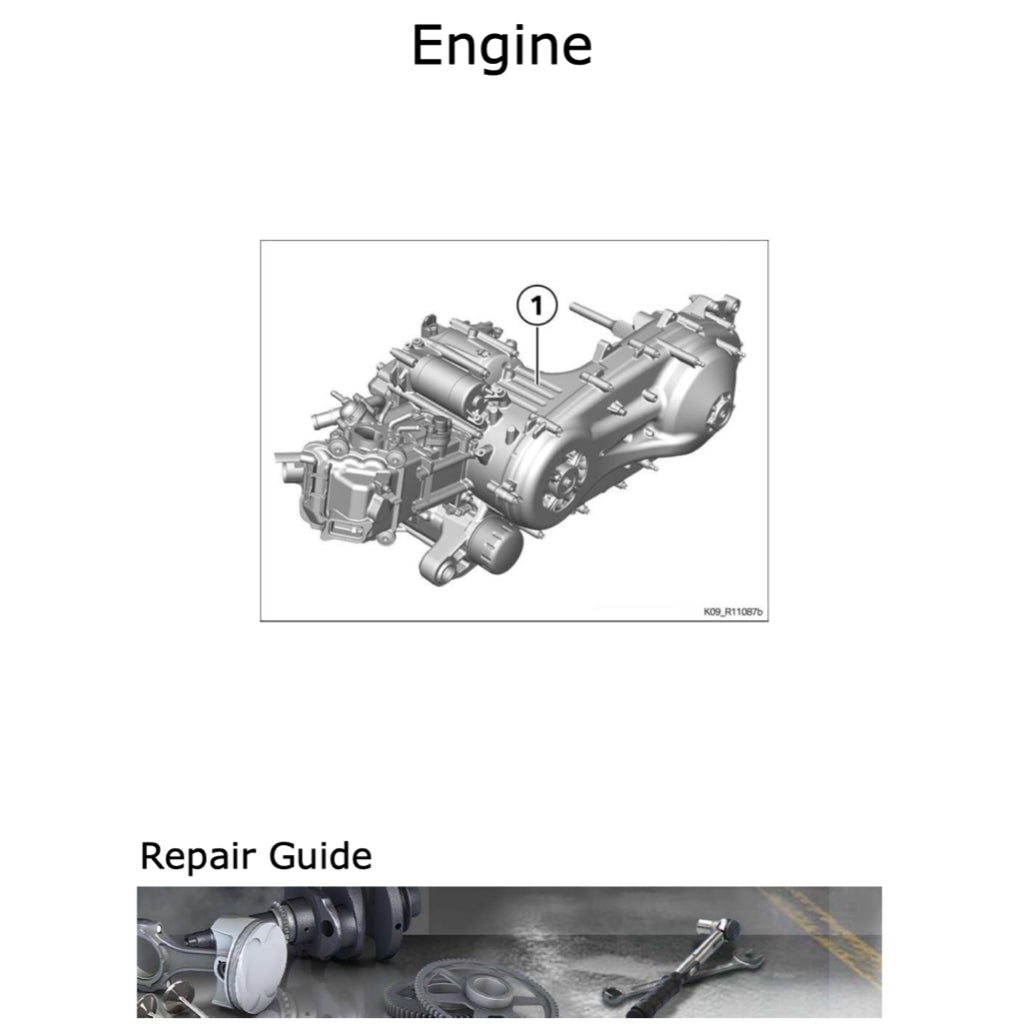 Engine

1

K09_R11087b

Repair Guide