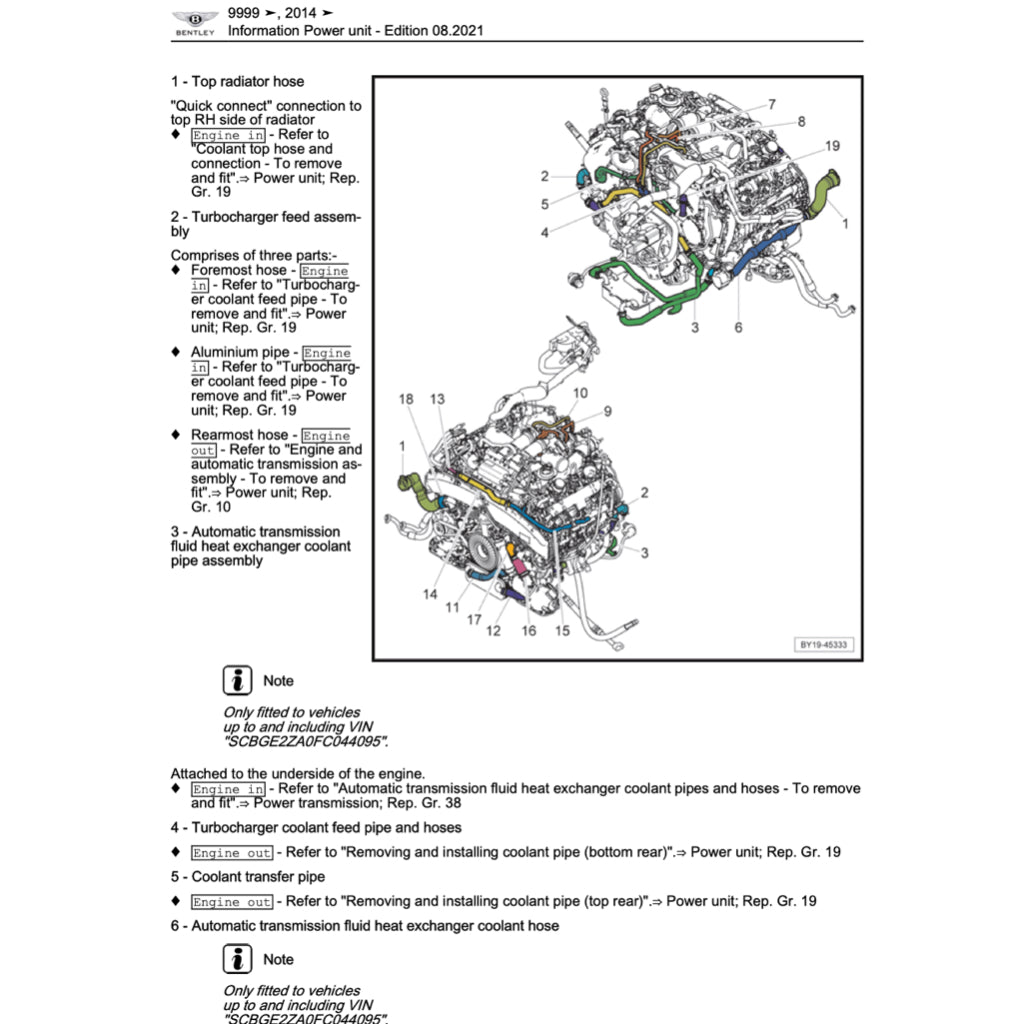 BENTLEY

9999 ➤, 2014 ➤
Information Power unit - Edition 08.2021

1 - Top radiator hose

"Quick connect" connection to top RH side of radiator

♦ Engine in - Refer to "Coolant top hose and connection - To remove and fit".⇒ Power unit; Rep. Gr. 19

2 - Turbocharger feed assembly

Comprises of three parts:-

♦ Foremost hose - Engine in - Refer to "Turbocharger coolant feed pipe - To remove and fit".⇒ Power unit; Rep. Gr. 19

♦ Aluminium pipe - Engine in - Refer to "Turbocharger coolant feed pipe - To remove and fit".⇒ Power unit; Rep. Gr. 19

♦ Rearmost hose - Engine out - Refer to "Engine and automatic transmission assembly - To remove and fit".⇒ Power unit; Rep. Gr. 10

3 - Automatic transmission fluid heat exchanger coolant pipe assembly

7
8
19
2
5
4
1
3
6
10
9
18
13
1
2
3
14
11
17
12
16
15
BY19-45333

Note

Only fitted to vehicles up to and including VIN "SCBGE2ZA0FC044095".

Attached to the underside of the engine.

♦ Engine in - Refer to "Automatic transmission fluid heat exchanger coolant pipes and hoses - To remove and fit".⇒ Power transmission; Rep. Gr. 38

4 - Turbocharger coolant feed pipe and hoses

♦ Engine out - Refer to "Removing and installing coolant pipe (bottom rear)".⇒ Power unit; Rep. Gr. 19

5 - Coolant transfer pipe

♦ Engine out - Refer to "Removing and installing coolant pipe (top rear)".⇒ Power unit; Rep. Gr. 19

6 - Automatic transmission fluid heat exchanger coolant hose

Note

Only fitted to vehicles up to and including VIN "SCBGE2ZA0FC044095".