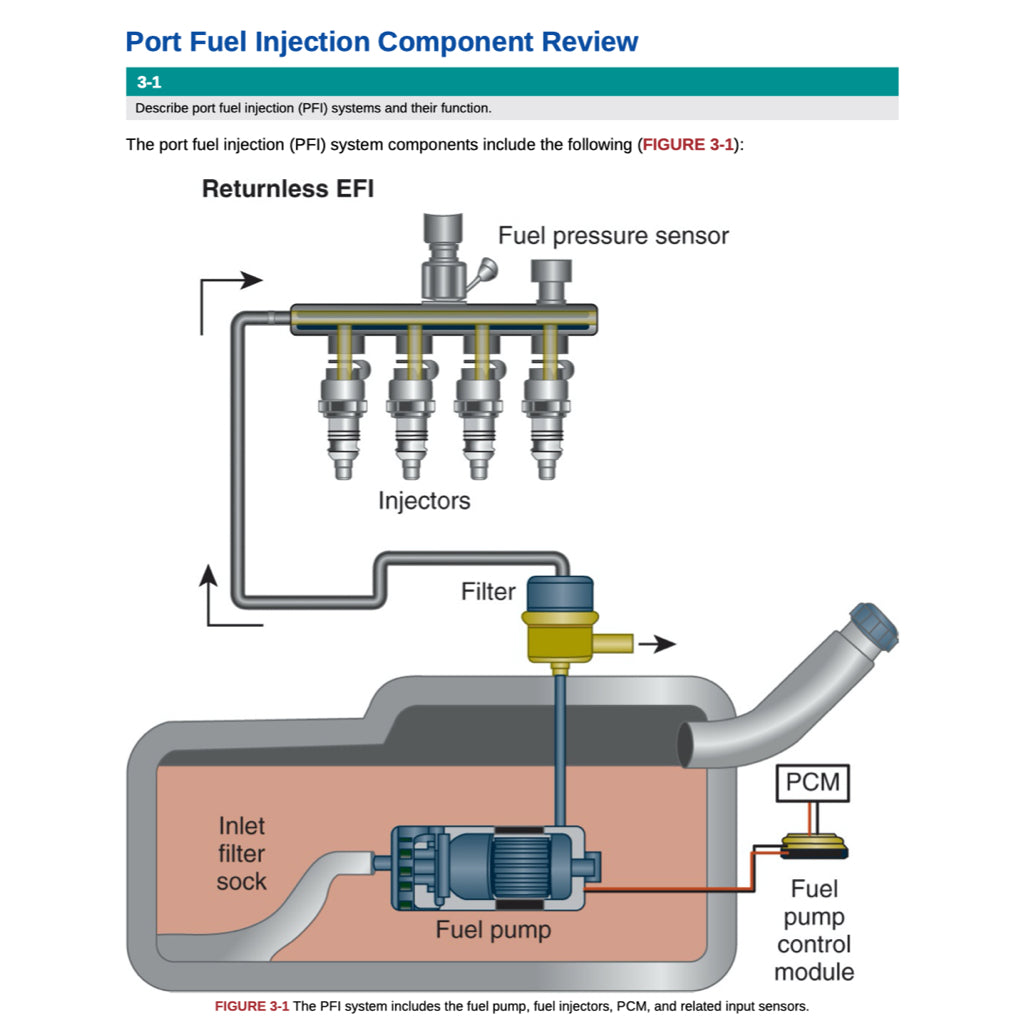 Port Fuel Injection Component Review

3-1

Describe port fuel injection (PFI) systems and their function.

The port fuel injection (PFI) system components include the following (FIGURE 3-1):

Returnless EFI

Fuel pressure sensor

Injectors

Filter

PCM

Inlet filter sock

Fuel pump

Fuel pump control module

FIGURE 3-1 The PFI system includes the fuel pump, fuel injectors, PCM, and related input sensors.