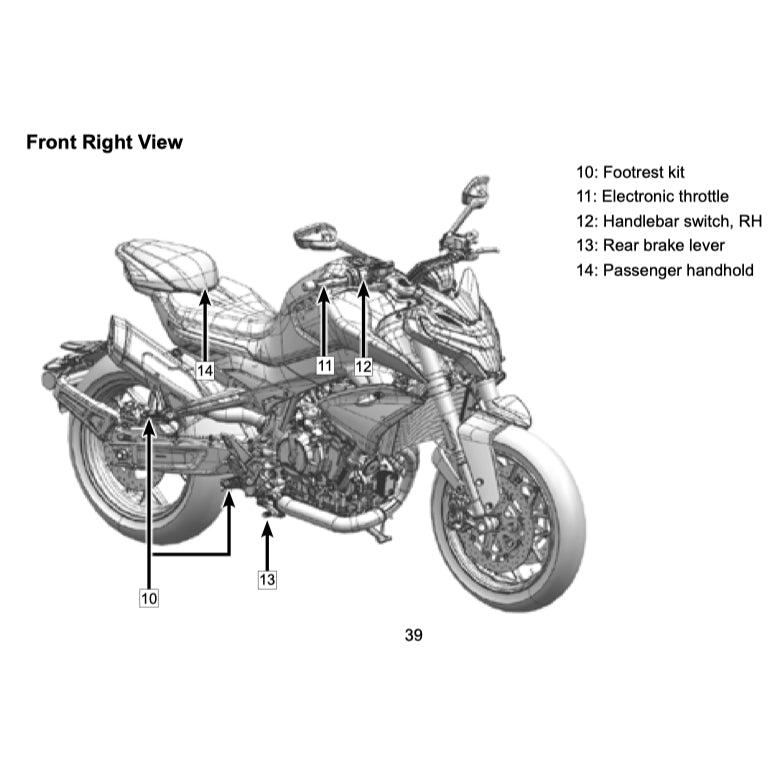 Front Right View

10: Footrest kit
11: Electronic throttle
12: Handlebar switch, RH
13: Rear brake lever
14: Passenger handhold

14
11
12
10
13

39