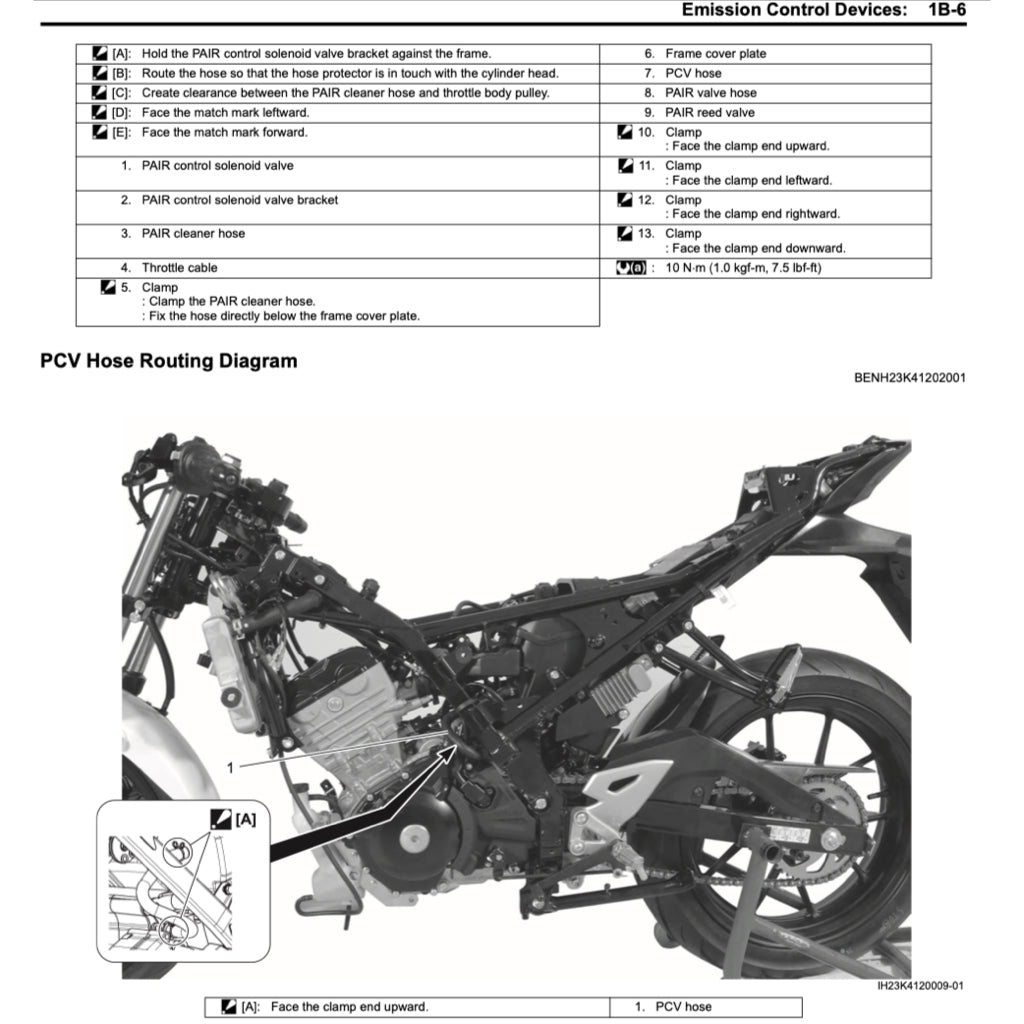 Emission Control Devices: 1B-6

| | |
|---|---|
| [A]: Hold the PAIR control solenoid valve bracket against the frame. | 6. Frame cover plate |
| [B]: Route the hose so that the hose protector is in touch with the cylinder head. | 7. PCV hose |
| [C]: Create clearance between the PAIR cleaner hose and throttle body pulley. | 8. PAIR valve hose |
| [D]: Face the match mark leftward. | 9. PAIR reed valve |
| [E]: Face the match mark forward. | 10. Clamp : Face the clamp end upward. |
| 1. PAIR control solenoid valve | 11. Clamp : Face the clamp end leftward. |
| 2. PAIR control solenoid valve bracket | 12. Clamp : Face the clamp end rightward. |
| 3. PAIR cleaner hose | 13. Clamp : Face the clamp end downward. |
| 4. Throttle cable | (a) : 10 N·m (1.0 kgf-m, 7.5 lbf-ft) |
| 5. Clamp : Clamp the PAIR cleaner hose. : Fix the hose directly below the frame cover plate. | |

PCV Hose Routing Diagram

BENH23K41202001

1

[A]

IH23K4120009-01

| | |
|---|---|
| [A]: Face the clamp end upward. | 1. PCV hose |