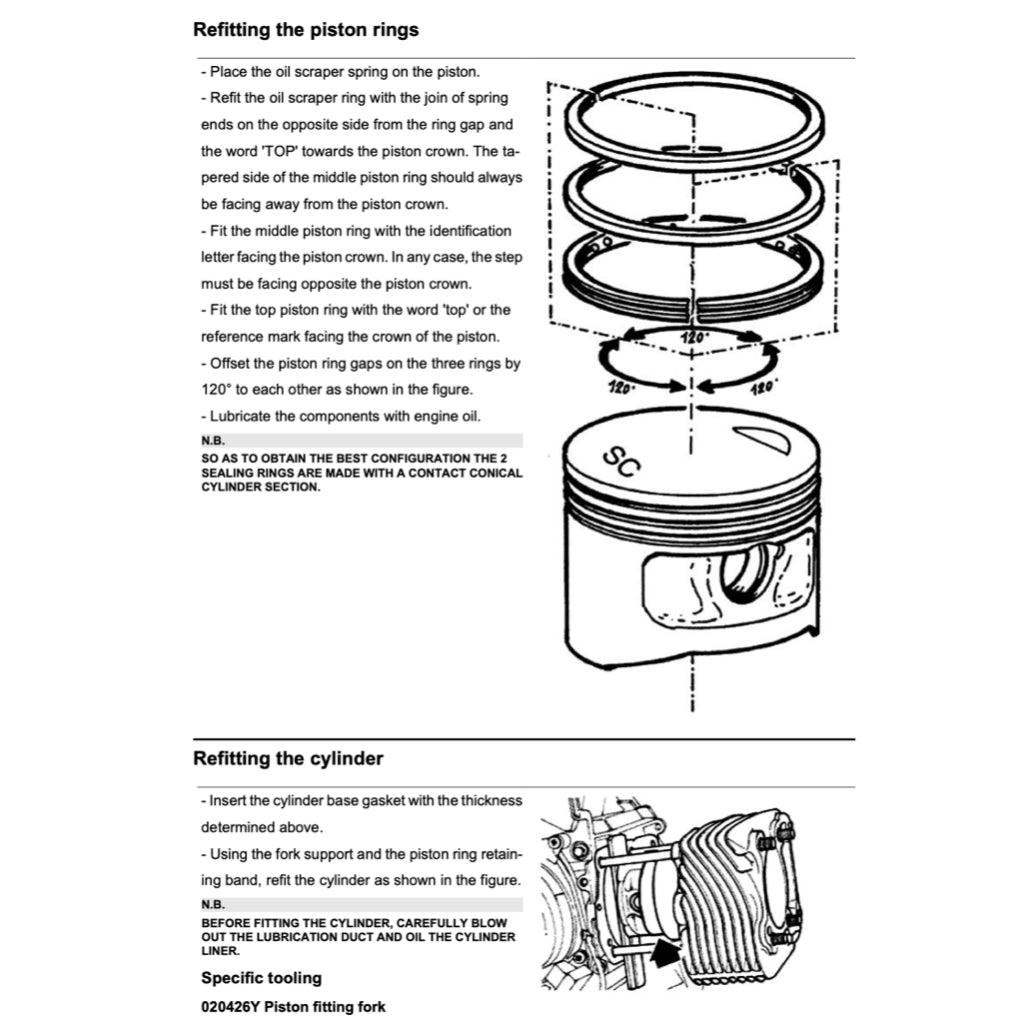 Refitting the piston rings

- Place the oil scraper spring on the piston.
- Refit the oil scraper ring with the join of spring ends on the opposite side from the ring gap and the word 'TOP' towards the piston crown. The tapered side of the middle piston ring should always be facing away from the piston crown.
- Fit the middle piston ring with the identification letter facing the piston crown. In any case, the step must be facing opposite the piston crown.
- Fit the top piston ring with the word 'top' or the reference mark facing the crown of the piston.
- Offset the piston ring gaps on the three rings by 120° to each other as shown in the figure.
- Lubricate the components with engine oil.

N.B.
SO AS TO OBTAIN THE BEST CONFIGURATION THE 2 SEALING RINGS ARE MADE WITH A CONTACT CONICAL CYLINDER SECTION.

120°
120°
120°
SC

Refitting the cylinder

- Insert the cylinder base gasket with the thickness determined above.
- Using the fork support and the piston ring retaining band, refit the cylinder as shown in the figure.

N.B.
BEFORE FITTING THE CYLINDER, CAREFULLY BLOW OUT THE LUBRICATION DUCT AND OIL THE CYLINDER LINER.

Specific tooling

020426Y Piston fitting fork