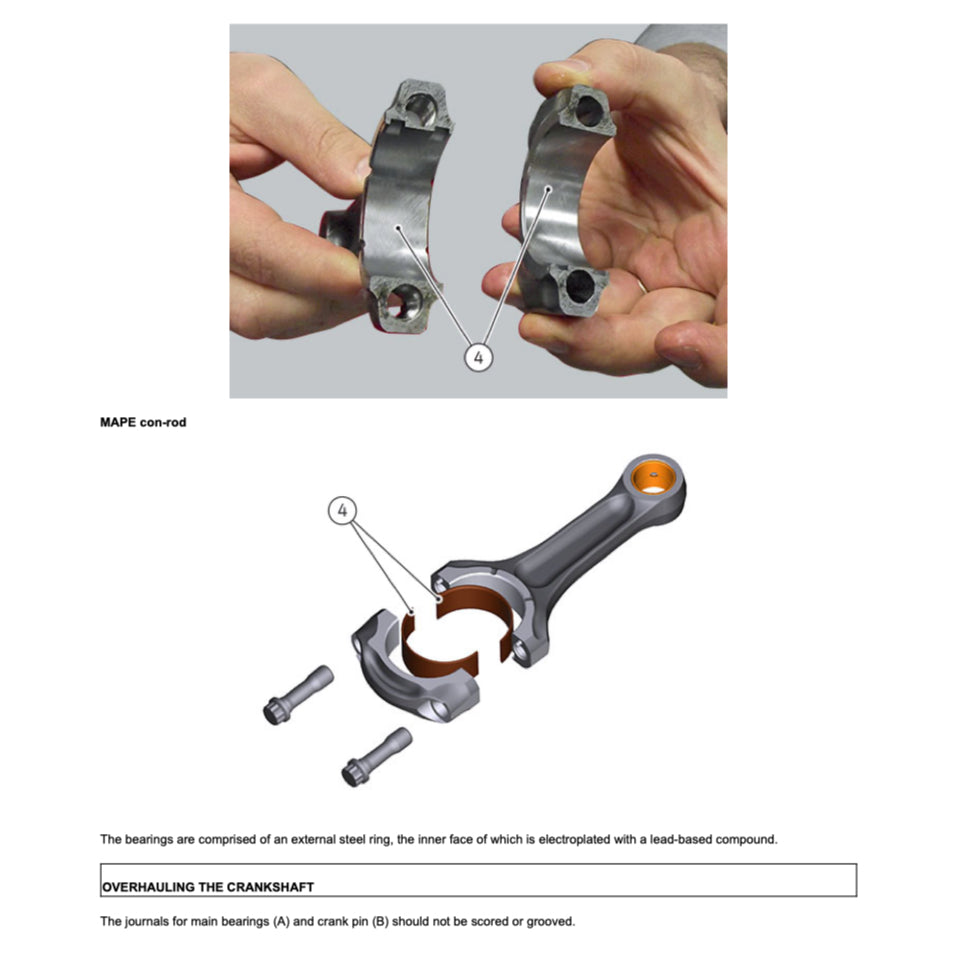 4

MAPE con-rod

4

The bearings are comprised of an external steel ring, the inner face of which is electroplated with a lead-based compound.

OVERHAULING THE CRANKSHAFT

The journals for main bearings (A) and crank pin (B) should not be scored or grooved.