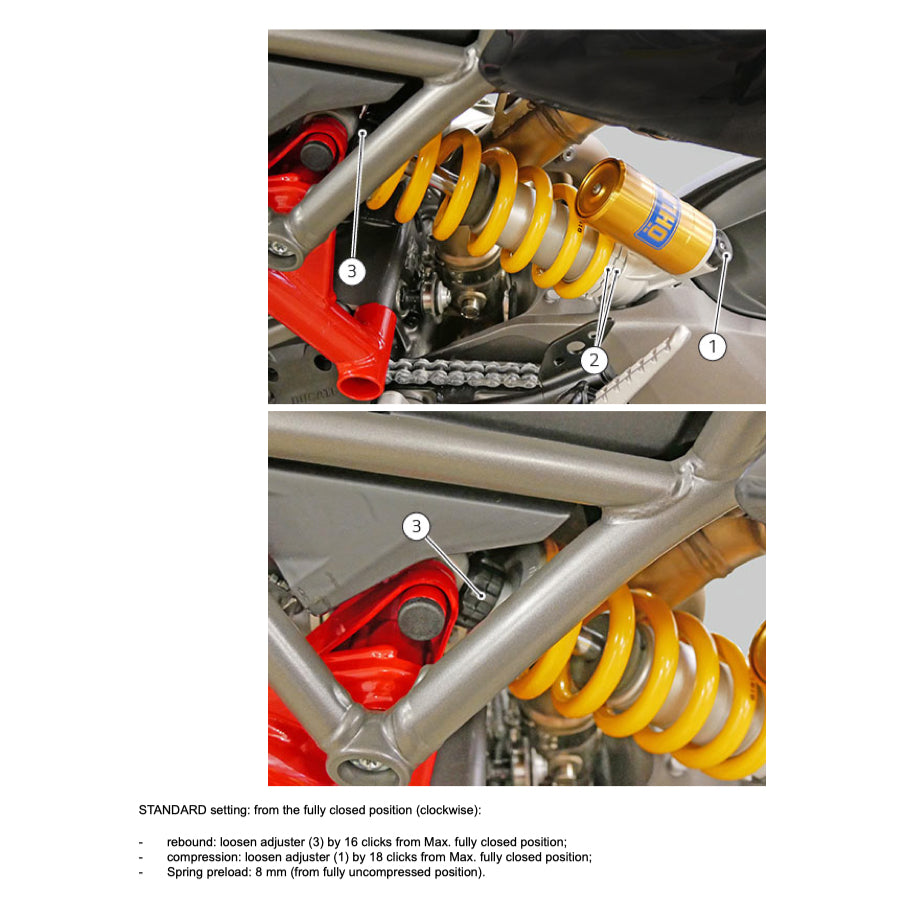 ÖHLINS

3

2

1

3

STANDARD setting: from the fully closed position (clockwise):

- rebound: loosen adjuster (3) by 16 clicks from Max. fully closed position;
- compression: loosen adjuster (1) by 18 clicks from Max. fully closed position;
- Spring preload: 8 mm (from fully uncompressed position).