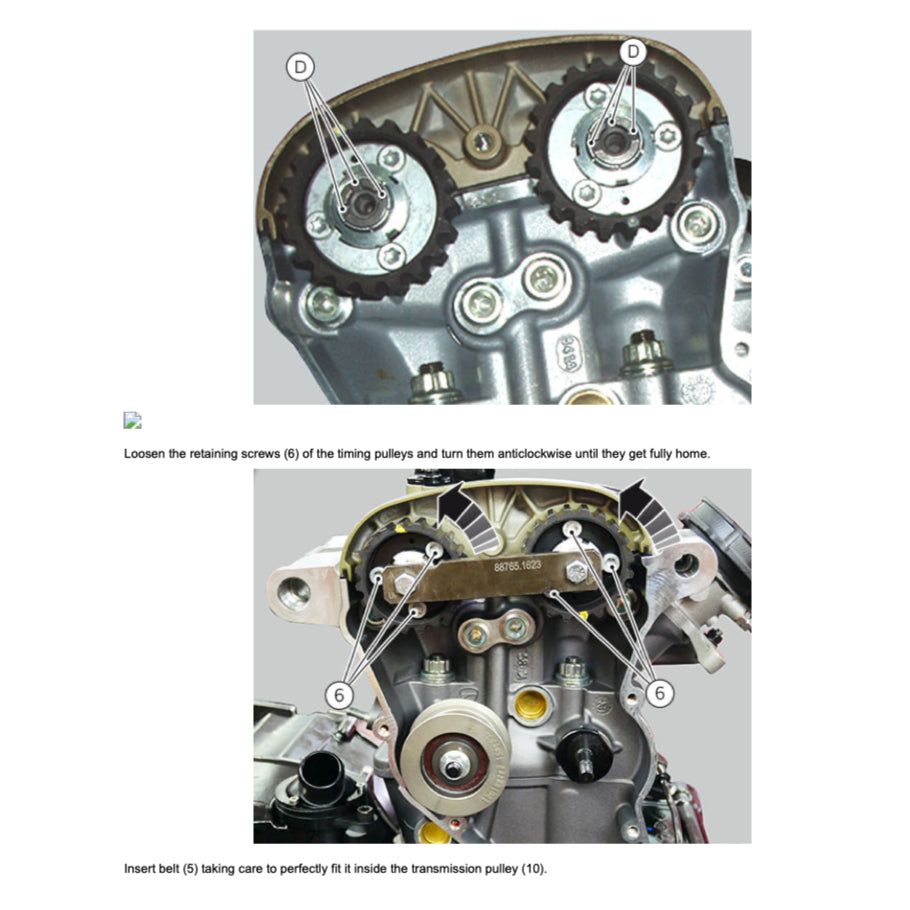 D

D

Loosen the retaining screws (6) of the timing pulleys and turn them anticlockwise until they get fully home.

88765.1623

6

6

Insert belt (5) taking care to perfectly fit it inside the transmission pulley (10).