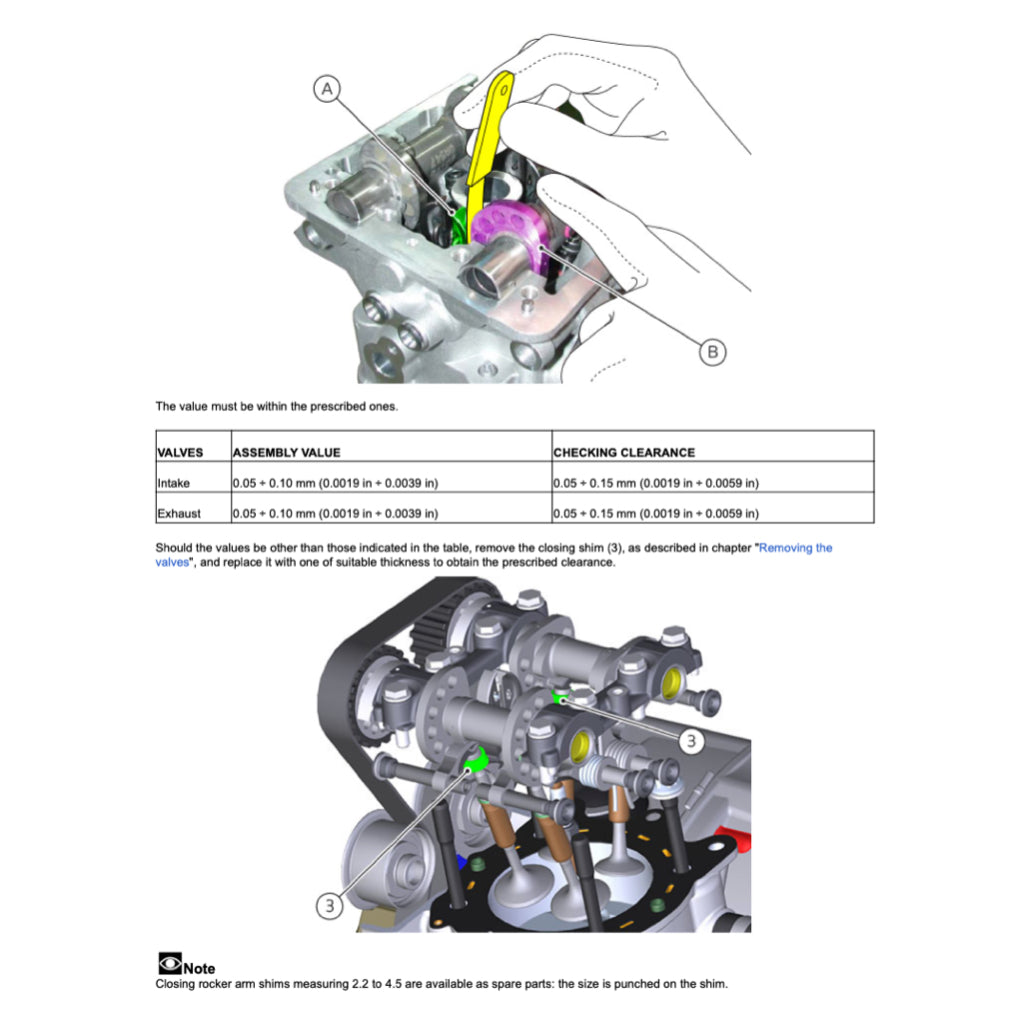 A

B

The value must be within the prescribed ones.

| VALVES | ASSEMBLY VALUE | CHECKING CLEARANCE |
|---|---|---|
| Intake | 0.05 ÷ 0.10 mm (0.0019 in ÷ 0.0039 in) | 0.05 ÷ 0.15 mm (0.0019 in ÷ 0.0059 in) |
| Exhaust | 0.05 ÷ 0.10 mm (0.0019 in ÷ 0.0039 in) | 0.05 ÷ 0.15 mm (0.0019 in ÷ 0.0059 in) |

Should the values be other than those indicated in the table, remove the closing shim (3), as described in chapter "Removing the valves", and replace it with one of suitable thickness to obtain the prescribed clearance.

3

3

Note
Closing rocker arm shims measuring 2.2 to 4.5 are available as spare parts: the size is punched on the shim.