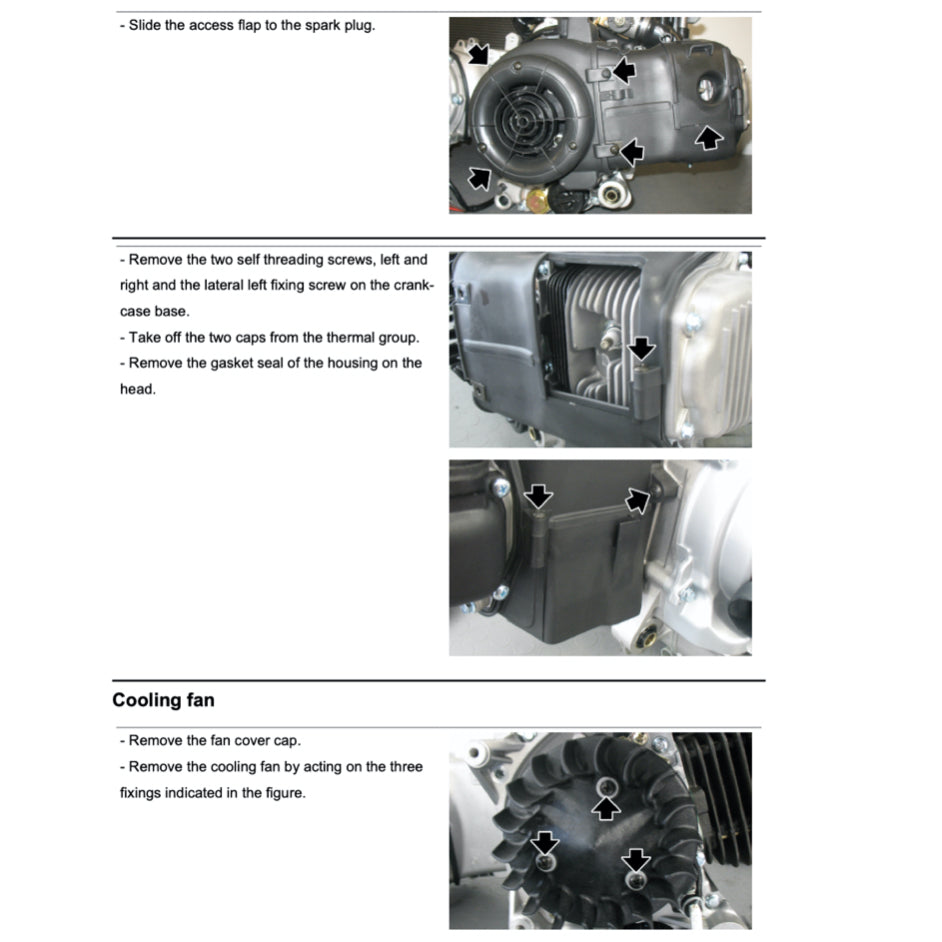 - Slide the access flap to the spark plug.

- Remove the two self threading screws, left and right and the lateral left fixing screw on the crankcase base.
- Take off the two caps from the thermal group.
- Remove the gasket seal of the housing on the head.

Cooling fan

- Remove the fan cover cap.
- Remove the cooling fan by acting on the three fixings indicated in the figure.