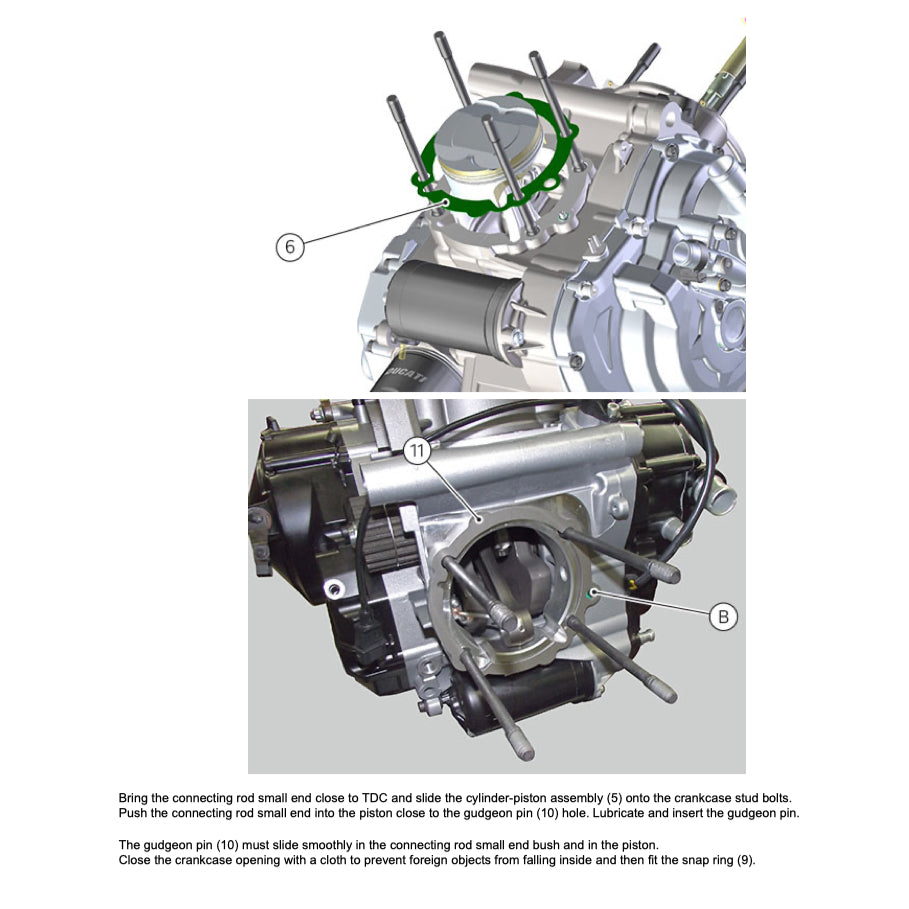 6

DUCATI

11

B

Bring the connecting rod small end close to TDC and slide the cylinder-piston assembly (5) onto the crankcase stud bolts. Push the connecting rod small end into the piston close to the gudgeon pin (10) hole. Lubricate and insert the gudgeon pin.

The gudgeon pin (10) must slide smoothly in the connecting rod small end bush and in the piston.
Close the crankcase opening with a cloth to prevent foreign objects from falling inside and then fit the snap ring (9).