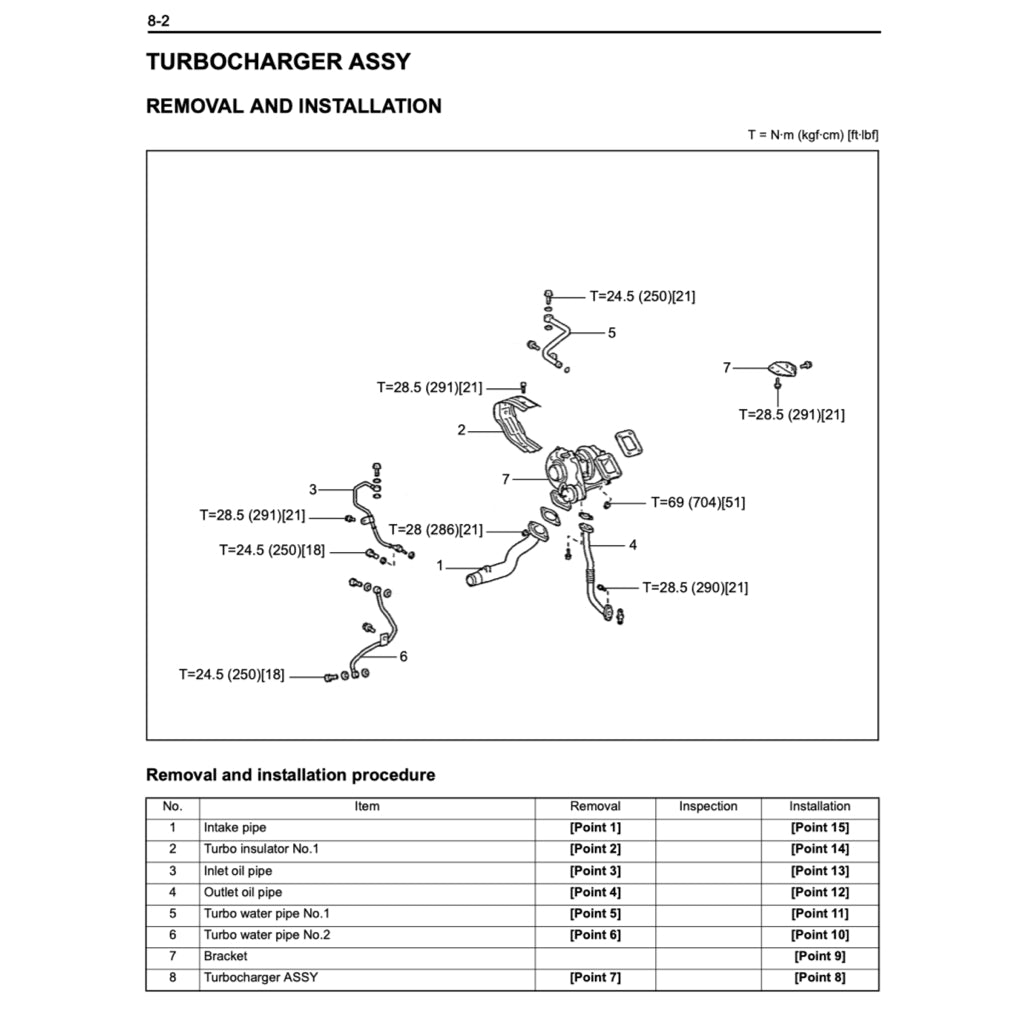 8-2

TURBOCHARGER ASSY

REMOVAL AND INSTALLATION

T = N·m (kgf·cm) [ft·lbf]

T=24.5 (250)[21]
5
7
T=28.5 (291)[21]
T=28.5 (291)[21]
2
7
3
T=69 (704)[51]
T=28.5 (291)[21]
T=28 (286)[21]
4
T=24.5 (250)[18]
1
T=28.5 (290)[21]
6
T=24.5 (250)[18]

Removal and installation procedure

| No. | Item | Removal | Inspection | Installation |
|---|---|---|---|---|
| 1 | Intake pipe | [Point 1] | | [Point 15] |
| 2 | Turbo insulator No.1 | [Point 2] | | [Point 14] |
| 3 | Inlet oil pipe | [Point 3] | | [Point 13] |
| 4 | Outlet oil pipe | [Point 4] | | [Point 12] |
| 5 | Turbo water pipe No.1 | [Point 5] | | [Point 11] |
| 6 | Turbo water pipe No.2 | [Point 6] | | [Point 10] |
| 7 | Bracket | | | [Point 9] |
| 8 | Turbocharger ASSY | [Point 7] | | [Point 8] |