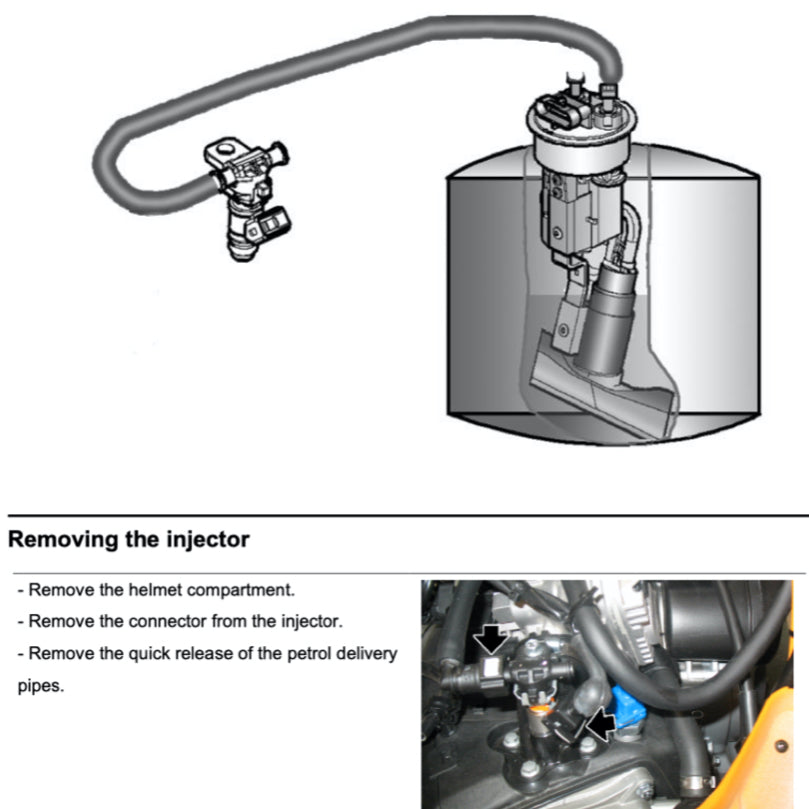 Removing the injector

- Remove the helmet compartment.

- Remove the connector from the injector.

- Remove the quick release of the petrol delivery pipes.