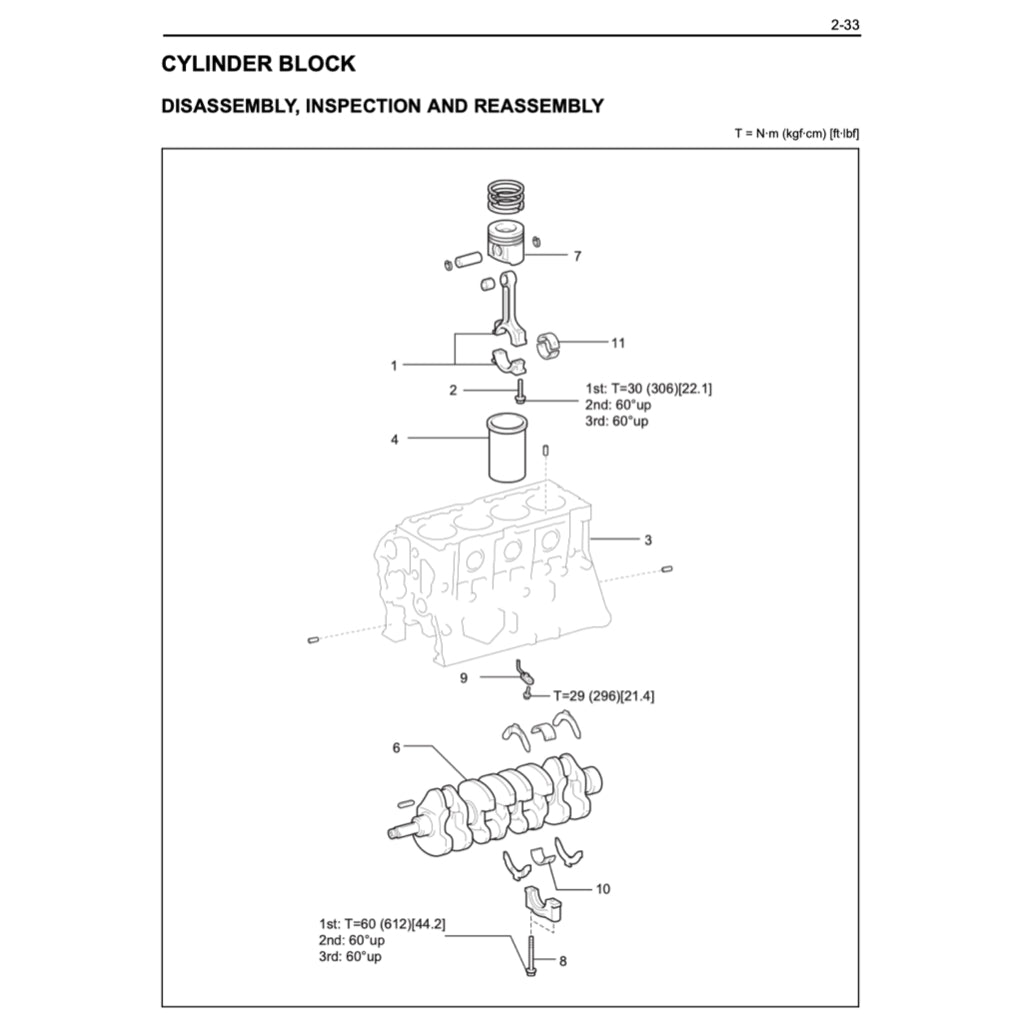 2-33

CYLINDER BLOCK

DISASSEMBLY, INSPECTION AND REASSEMBLY

T = N·m (kgf·cm) [ft·lbf]

7

11

1

2

1st: T=30 (306)[22.1]
2nd: 60°up
3rd: 60°up

4

3

9

T=29 (296)[21.4]

6

10

1st: T=60 (612)[44.2]
2nd: 60°up
3rd: 60°up

8