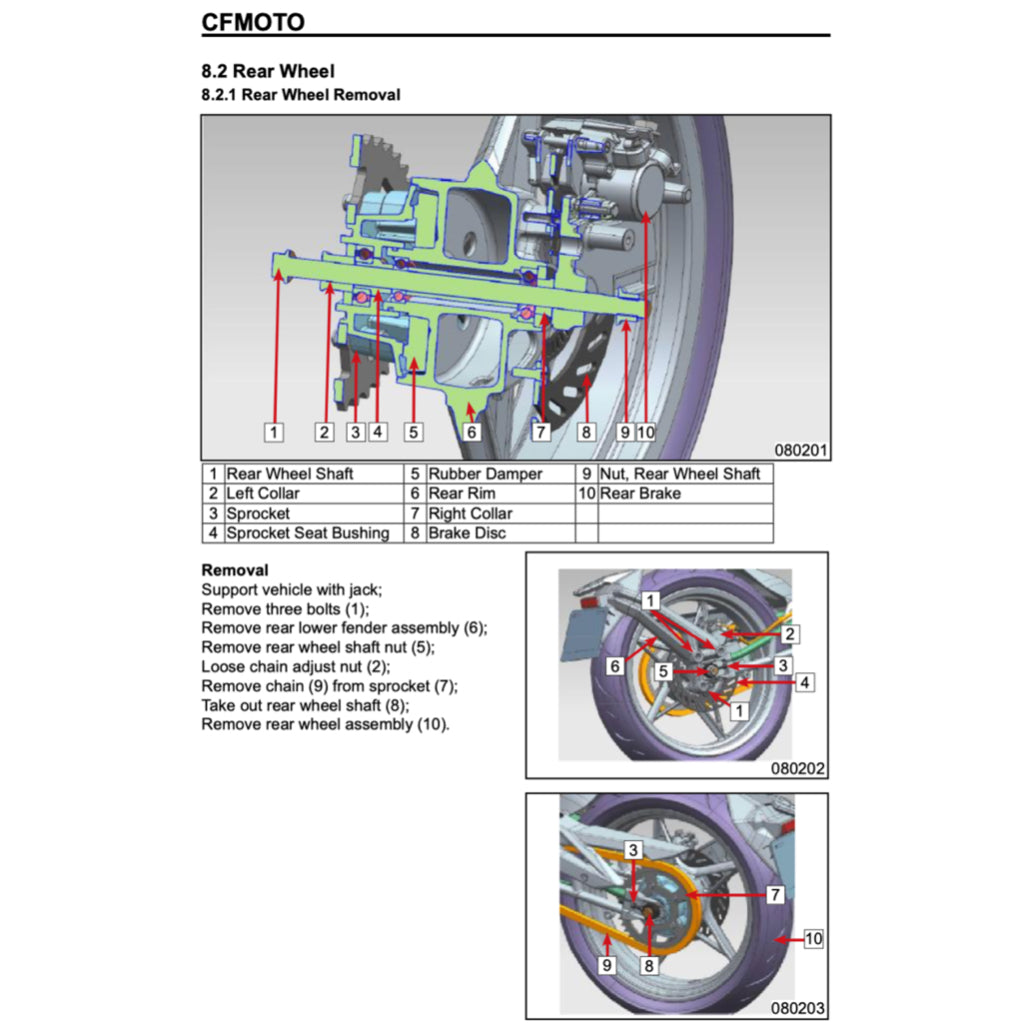 CFMOTO

8.2 Rear Wheel
8.2.1 Rear Wheel Removal

1 2 3 4 5 6 7 8 9 10

080201

| 1 | Rear Wheel Shaft | 5 | Rubber Damper | 9 | Nut, Rear Wheel Shaft |
|---|---|---|---|---|---|
| 2 | Left Collar | 6 | Rear Rim | 10 | Rear Brake |
| 3 | Sprocket | 7 | Right Collar | | |
| 4 | Sprocket Seat Bushing | 8 | Brake Disc | | |

Removal
Support vehicle with jack;
Remove three bolts (1);
Remove rear lower fender assembly (6);
Remove rear wheel shaft nut (5);
Loose chain adjust nut (2);
Remove chain (9) from sprocket (7);
Take out rear wheel shaft (8);
Remove rear wheel assembly (10).

1 2 6 5 3 4 1

080202

3 7 10 9 8

080203