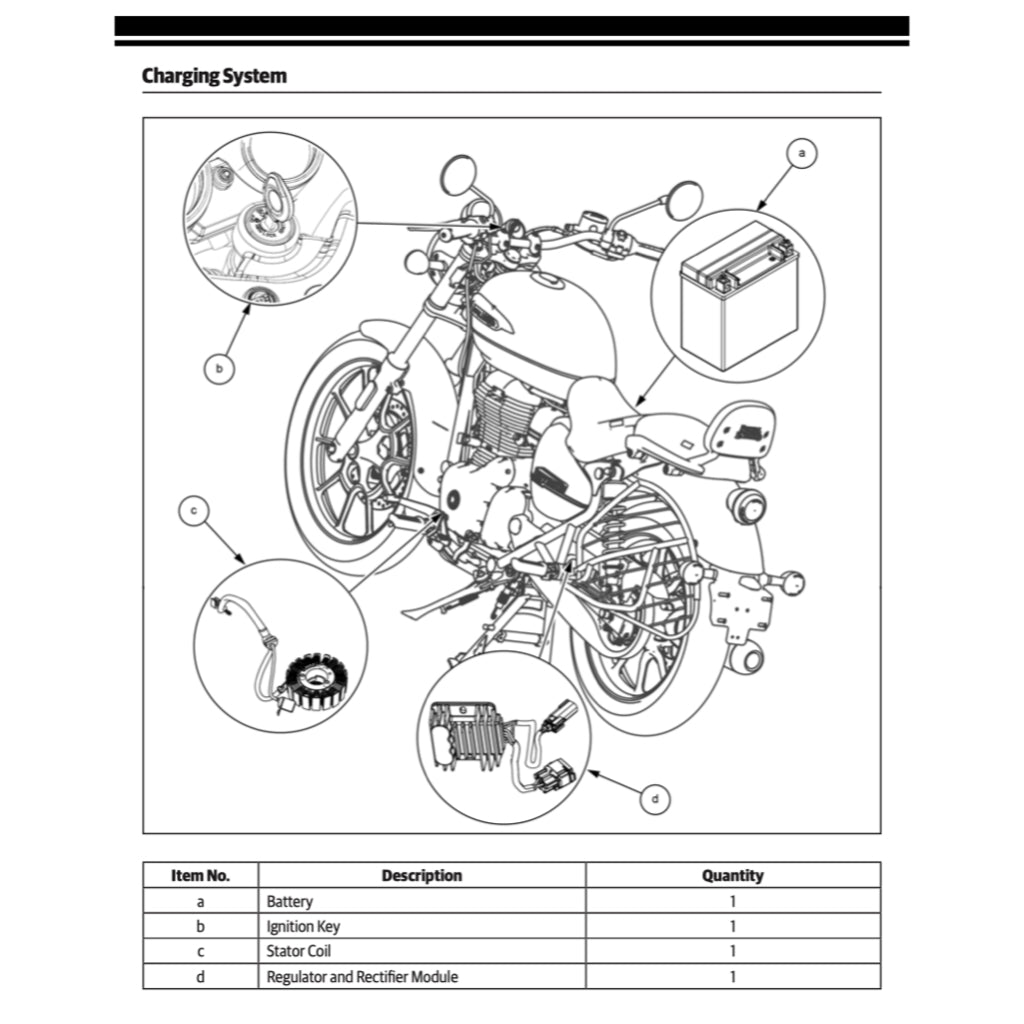 Charging System

a

b

c

d

| Item No. | Description | Quantity |
|---|---|---|
| a | Battery | 1 |
| b | Ignition Key | 1 |
| c | Stator Coil | 1 |
| d | Regulator and Rectifier Module | 1 |