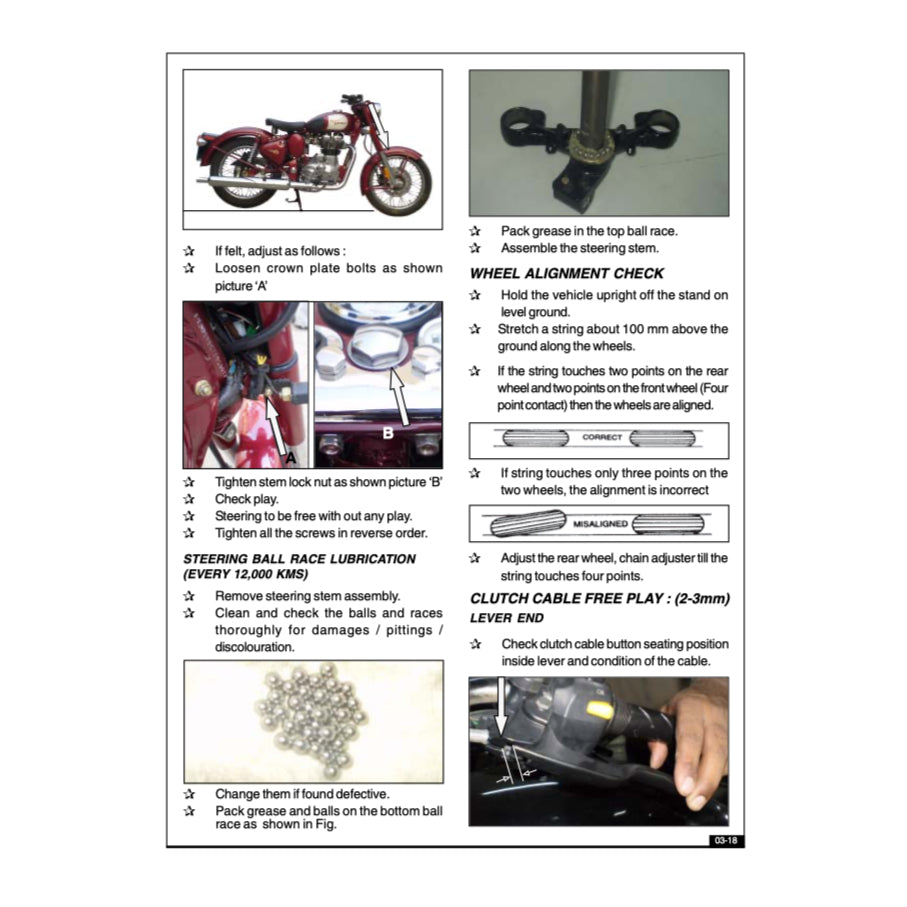 ☆ If felt, adjust as follows :
☆ Loosen crown plate bolts as shown picture 'A'

A

B

☆ Tighten stem lock nut as shown picture 'B'
☆ Check play.
☆ Steering to be free with out any play.
☆ Tighten all the screws in reverse order.

STEERING BALL RACE LUBRICATION (EVERY 12,000 KMS)

☆ Remove steering stem assembly.
☆ Clean and check the balls and races thoroughly for damages / pittings / discolouration.

☆ Change them if found defective.
☆ Pack grease and balls on the bottom ball race as shown in Fig.

☆ Pack grease in the top ball race.
☆ Assemble the steering stem.

WHEEL ALIGNMENT CHECK

☆ Hold the vehicle upright off the stand on level ground.
☆ Stretch a string about 100 mm above the ground along the wheels.
☆ If the string touches two points on the rear wheel and two points on the front wheel (Four point contact) then the wheels are aligned.

CORRECT

☆ If string touches only three points on the two wheels, the alignment is incorrect

MISALIGNED

☆ Adjust the rear wheel, chain adjuster till the string touches four points.

CLUTCH CABLE FREE PLAY : (2-3mm)
LEVER END

☆ Check clutch cable button seating position inside lever and condition of the cable.

03-18