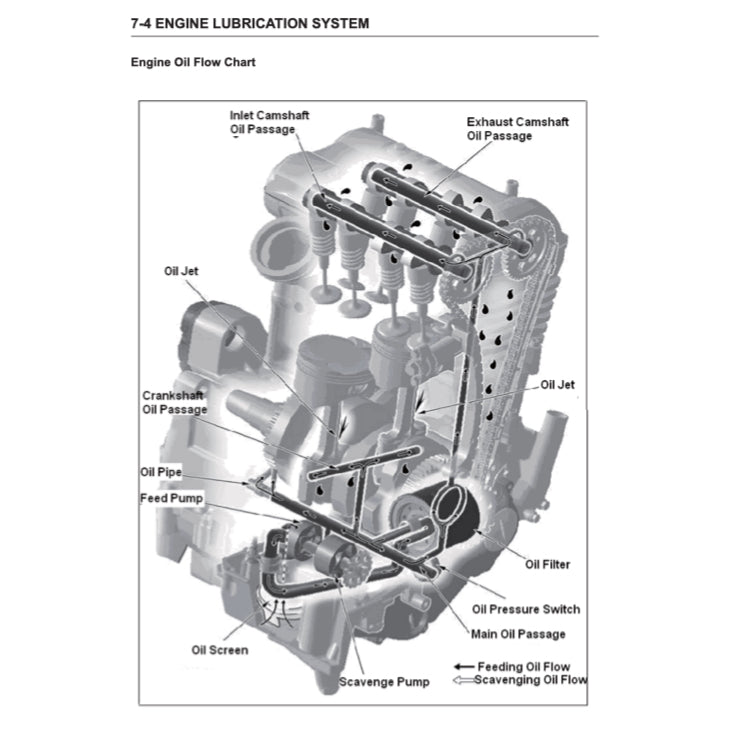 7-4 ENGINE LUBRICATION SYSTEM

Engine Oil Flow Chart

Inlet Camshaft Oil Passage

Exhaust Camshaft Oil Passage

Oil Jet

Crankshaft Oil Passage

Oil Jet

Oil Pipe

Feed Pump

Oil Filter

Oil Pressure Switch

Main Oil Passage

Oil Screen

Scavenge Pump

Feeding Oil Flow

Scavenging Oil Flow