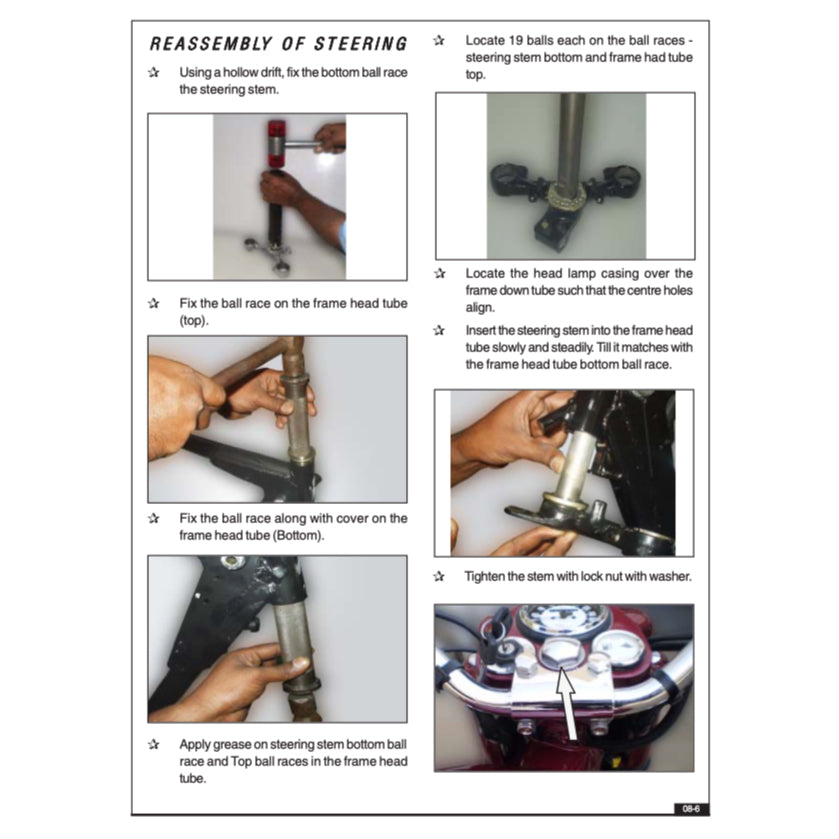 REASSEMBLY OF STEERING

☆ Using a hollow drift, fix the bottom ball race the steering stem.

☆ Fix the ball race on the frame head tube (top).

☆ Fix the ball race along with cover on the frame head tube (Bottom).

☆ Apply grease on steering stem bottom ball race and Top ball races in the frame head tube.

☆ Locate 19 balls each on the ball races - steering stem bottom and frame had tube top.

☆ Locate the head lamp casing over the frame down tube such that the centre holes align.

☆ Insert the steering stem into the frame head tube slowly and steadily. Till it matches with the frame head tube bottom ball race.

☆ Tighten the stem with lock nut with washer.

08-6