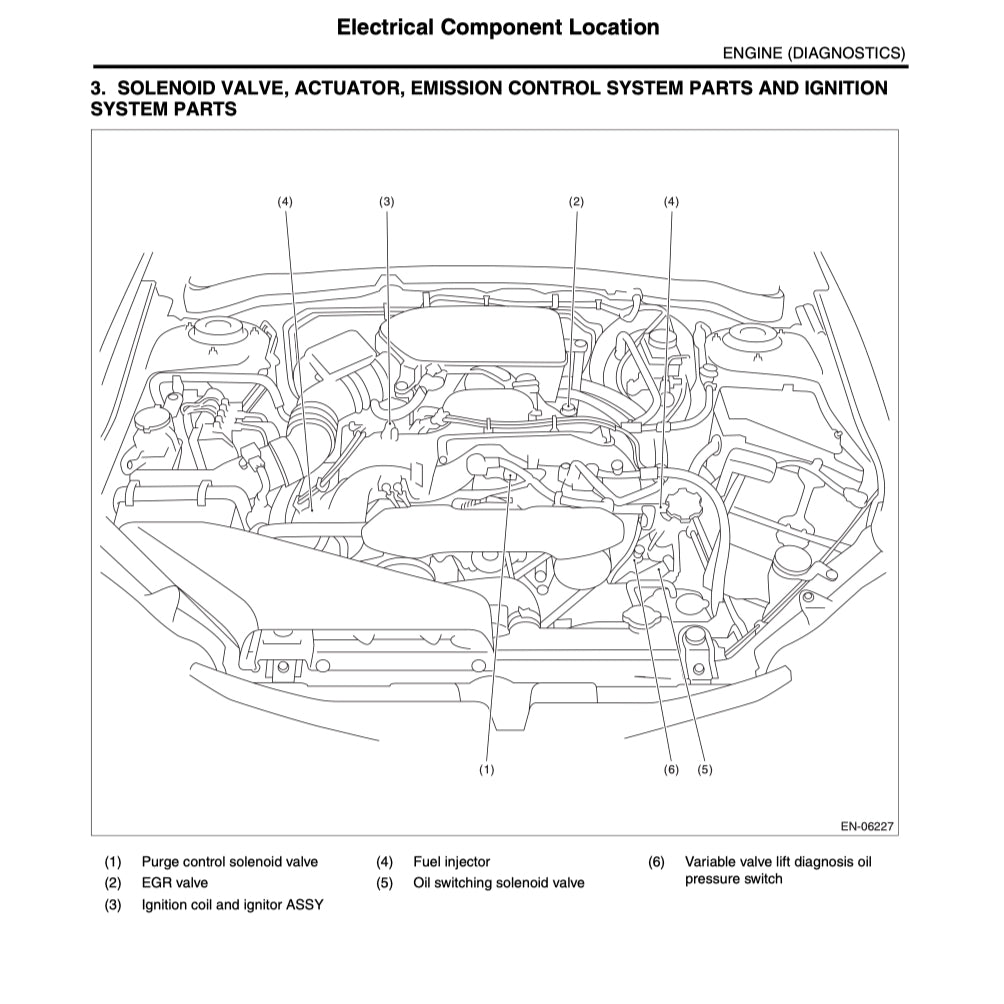 Electrical Component Location

ENGINE (DIAGNOSTICS)

3. SOLENOID VALVE, ACTUATOR, EMISSION CONTROL SYSTEM PARTS AND IGNITION SYSTEM PARTS

(4) (3) (2) (4)

(1) (6) (5)

EN-06227

(1) Purge control solenoid valve
(2) EGR valve
(3) Ignition coil and ignitor ASSY
(4) Fuel injector
(5) Oil switching solenoid valve
(6) Variable valve lift diagnosis oil pressure switch