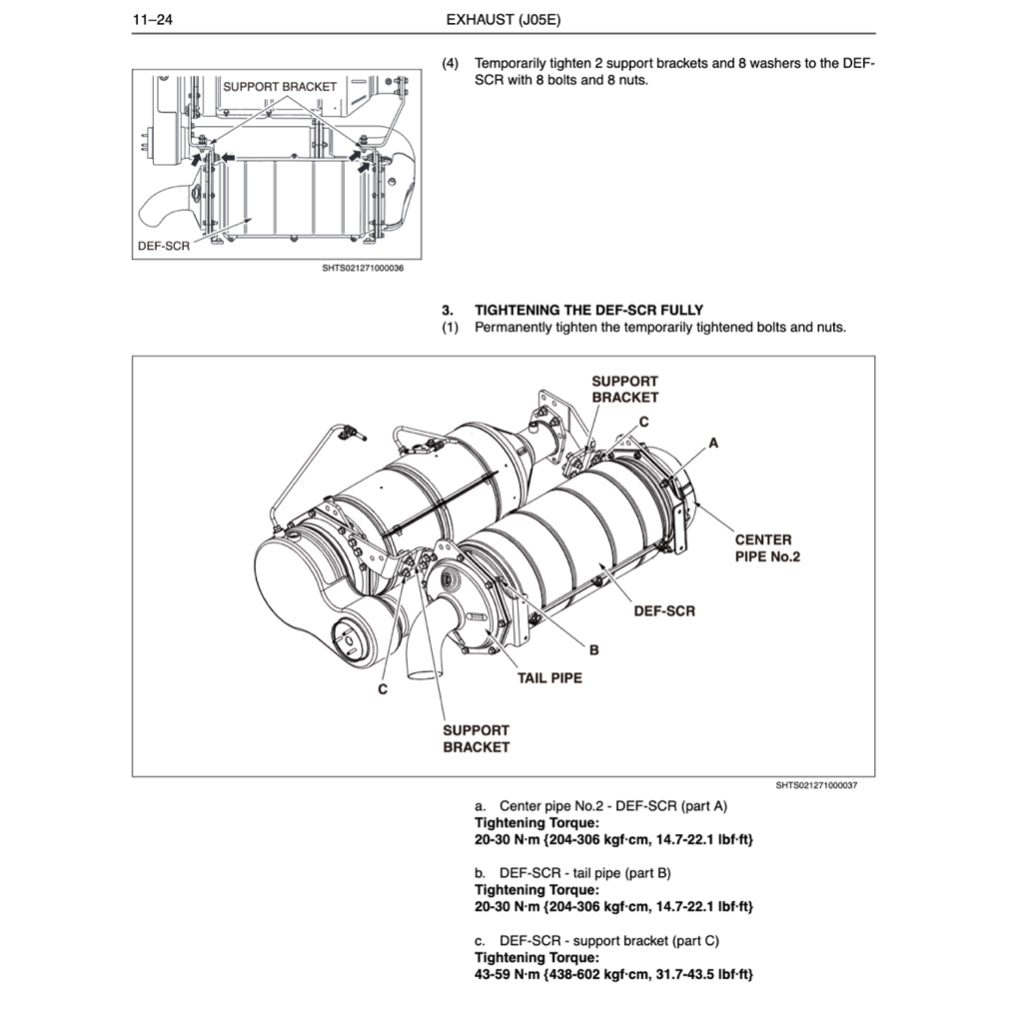 11–24 EXHAUST (J05E)

SUPPORT BRACKET
DEF-SCR
SHTS021271000036

(4) Temporarily tighten 2 support brackets and 8 washers to the DEF-SCR with 8 bolts and 8 nuts.

3. TIGHTENING THE DEF-SCR FULLY
(1) Permanently tighten the temporarily tightened bolts and nuts.

SUPPORT BRACKET
C
A
CENTER PIPE No.2
DEF-SCR
B
TAIL PIPE
C
SUPPORT BRACKET
SHTS021271000037

a. Center pipe No.2 - DEF-SCR (part A)
Tightening Torque:
20-30 N·m {204-306 kgf·cm, 14.7-22.1 lbf·ft}

b. DEF-SCR - tail pipe (part B)
Tightening Torque:
20-30 N·m {204-306 kgf·cm, 14.7-22.1 lbf·ft}

c. DEF-SCR - support bracket (part C)
Tightening Torque:
43-59 N·m {438-602 kgf·cm, 31.7-43.5 lbf·ft}