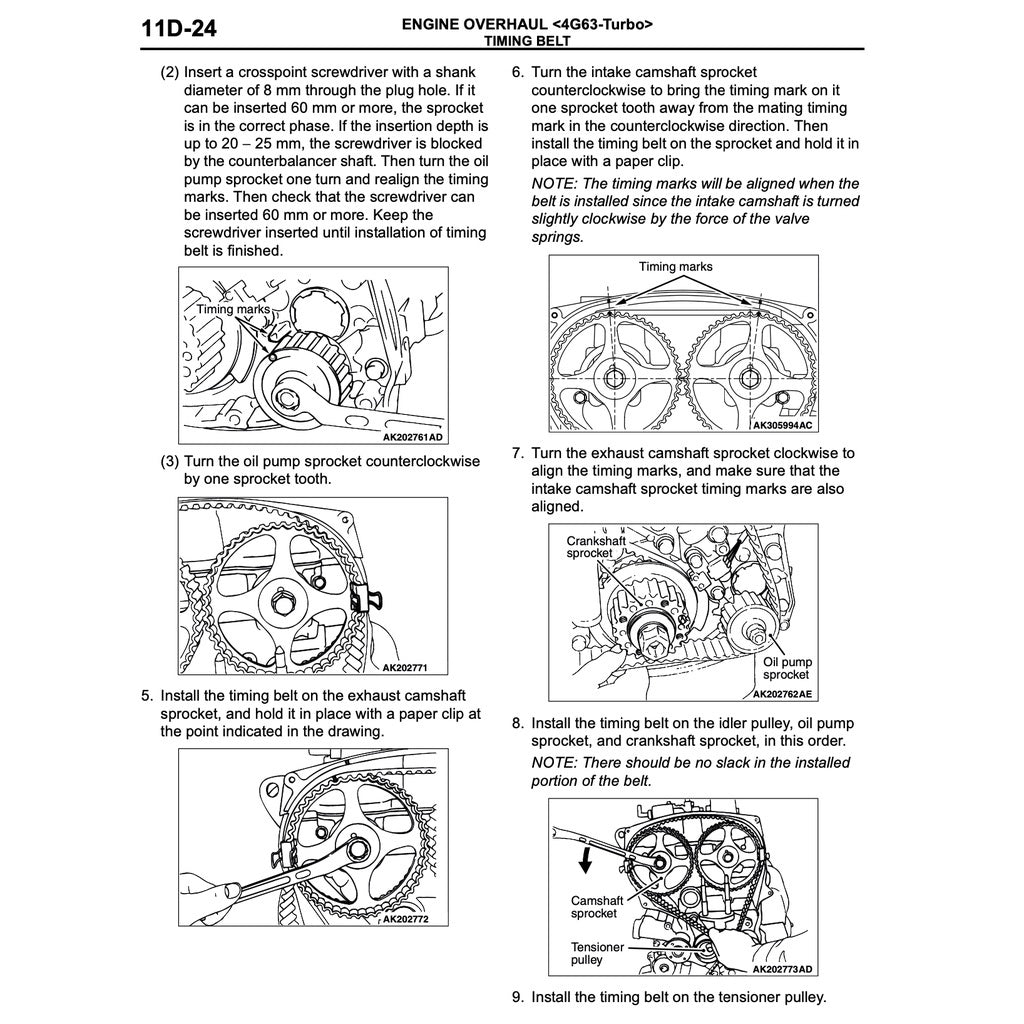 11D-24

ENGINE OVERHAUL <4G63-Turbo>
TIMING BELT

(2) Insert a crosspoint screwdriver with a shank diameter of 8 mm through the plug hole. If it can be inserted 60 mm or more, the sprocket is in the correct phase. If the insertion depth is up to 20 – 25 mm, the screwdriver is blocked by the counterbalancer shaft. Then turn the oil pump sprocket one turn and realign the timing marks. Then check that the screwdriver can be inserted 60 mm or more. Keep the screwdriver inserted until installation of timing belt is finished.

Timing marks

AK202761AD

(3) Turn the oil pump sprocket counterclockwise by one sprocket tooth.

AK202771

5. Install the timing belt on the exhaust camshaft sprocket, and hold it in place with a paper clip at the point indicated in the drawing.

AK202772

6. Turn the intake camshaft sprocket counterclockwise to bring the timing mark on it one sprocket tooth away from the mating timing mark in the counterclockwise direction. Then install the timing belt on the sprocket and hold it in place with a paper clip.

NOTE: The timing marks will be aligned when the belt is installed since the intake camshaft is turned slightly clockwise by the force of the valve springs.

Timing marks

AK305994AC

7. Turn the exhaust camshaft sprocket clockwise to align the timing marks, and make sure that the intake camshaft sprocket timing marks are also aligned.

Crankshaft sprocket

Oil pump sprocket

AK202762AE

8. Install the timing belt on the idler pulley, oil pump sprocket, and crankshaft sprocket, in this order.

NOTE: There should be no slack in the installed portion of the belt.

Camshaft sprocket

Tensioner pulley

AK202773AD

9. Install the timing belt on the tensioner pulley.