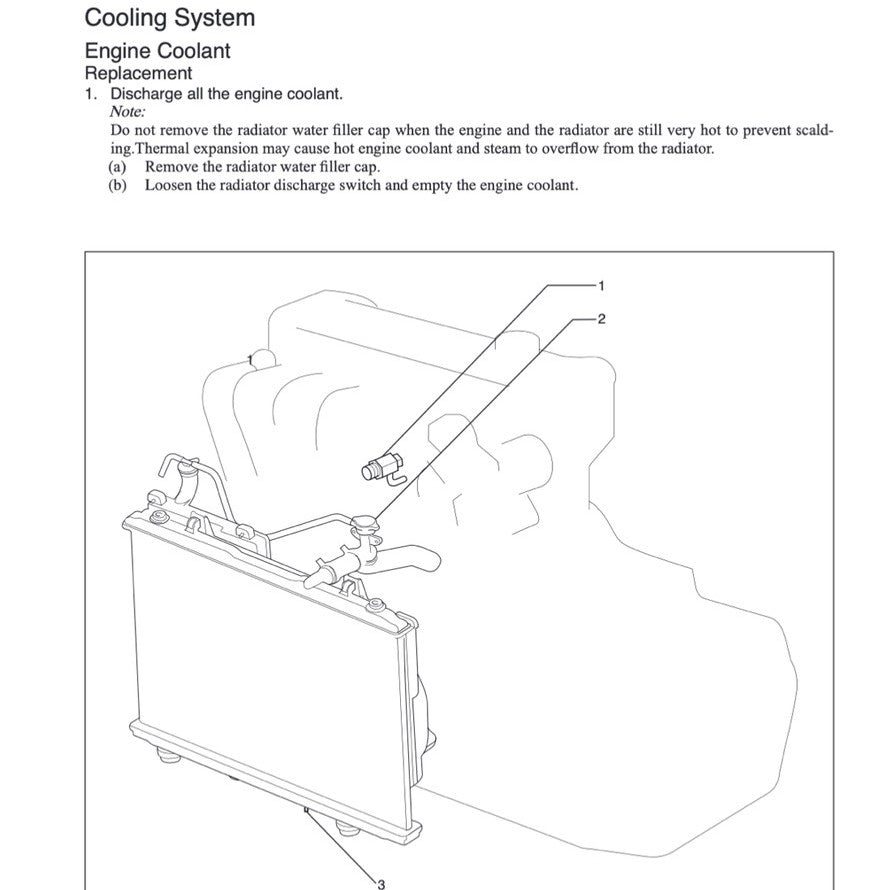 Cooling System

Engine Coolant

Replacement

1. Discharge all the engine coolant.

Note:

Do not remove the radiator water filler cap when the engine and the radiator are still very hot to prevent scalding.Thermal expansion may cause hot engine coolant and steam to overflow from the radiator.

(a) Remove the radiator water filler cap.

(b) Loosen the radiator discharge switch and empty the engine coolant.

1

2

3