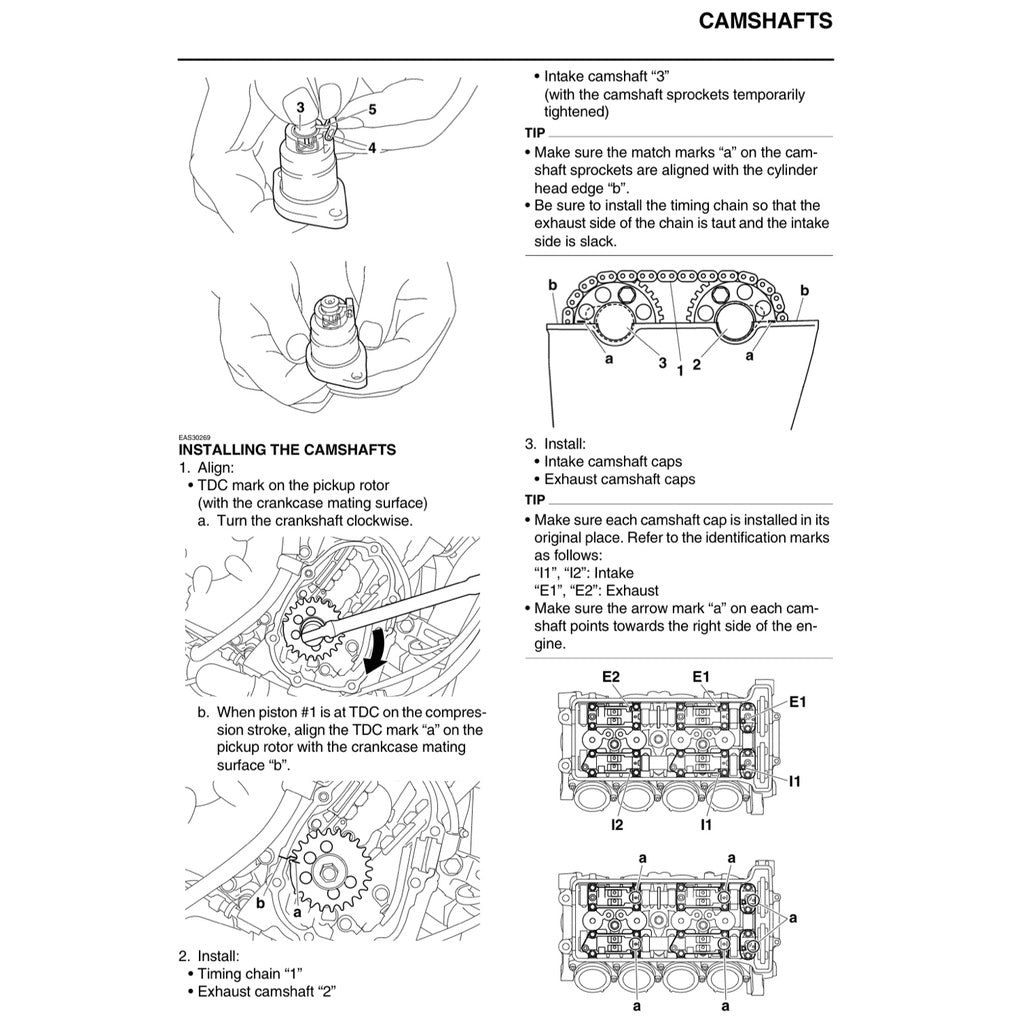 CAMSHAFTS

3
5
4

EAS30269
INSTALLING THE CAMSHAFTS
1. Align:
• TDC mark on the pickup rotor (with the crankcase mating surface)
a. Turn the crankshaft clockwise.

b. When piston #1 is at TDC on the compression stroke, align the TDC mark "a" on the pickup rotor with the crankcase mating surface "b".

b
a

2. Install:
• Timing chain "1"
• Exhaust camshaft "2"
• Intake camshaft "3" (with the camshaft sprockets temporarily tightened)

TIP
• Make sure the match marks "a" on the camshaft sprockets are aligned with the cylinder head edge "b".
• Be sure to install the timing chain so that the exhaust side of the chain is taut and the intake side is slack.

b
b
a
3
1
2
a

3. Install:
• Intake camshaft caps
• Exhaust camshaft caps

TIP
• Make sure each camshaft cap is installed in its original place. Refer to the identification marks as follows:
"I1", "I2": Intake
"E1", "E2": Exhaust
• Make sure the arrow mark "a" on each camshaft points towards the right side of the engine.

E2
E1
E1
I1
I2
I1

a
a
a
a
a