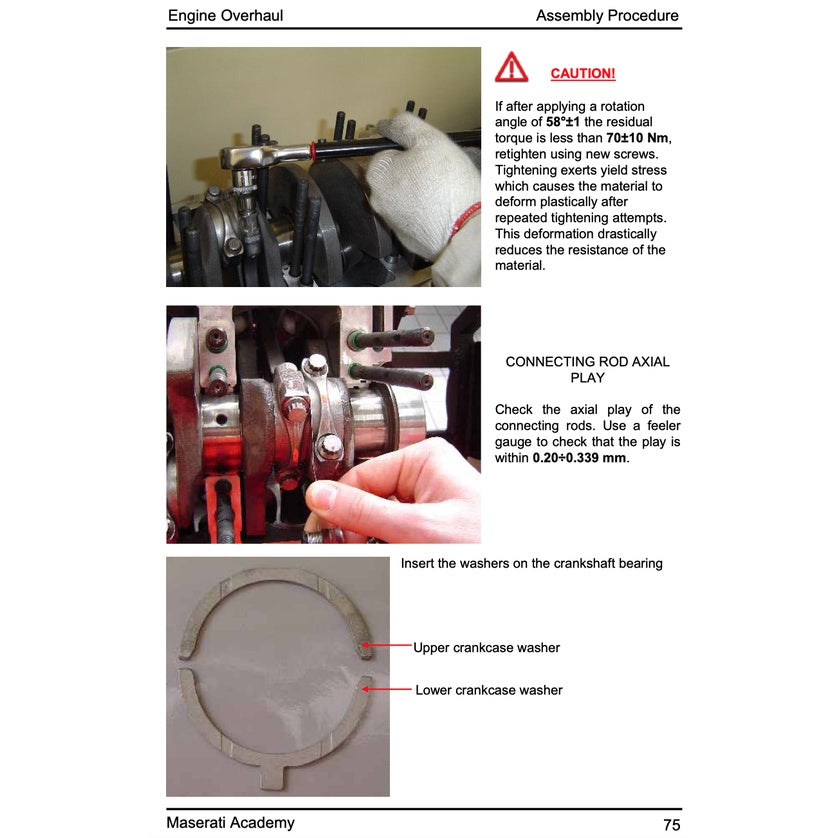 Engine Overhaul

Assembly Procedure

CAUTION!

If after applying a rotation angle of 58°±1 the residual torque is less than 70±10 Nm, retighten using new screws. Tightening exerts yield stress which causes the material to deform plastically after repeated tightening attempts. This deformation drastically reduces the resistance of the material.

CONNECTING ROD AXIAL PLAY

Check the axial play of the connecting rods. Use a feeler gauge to check that the play is within 0.20÷0.339 mm.

Insert the washers on the crankshaft bearing

Upper crankcase washer

Lower crankcase washer

Maserati Academy

75