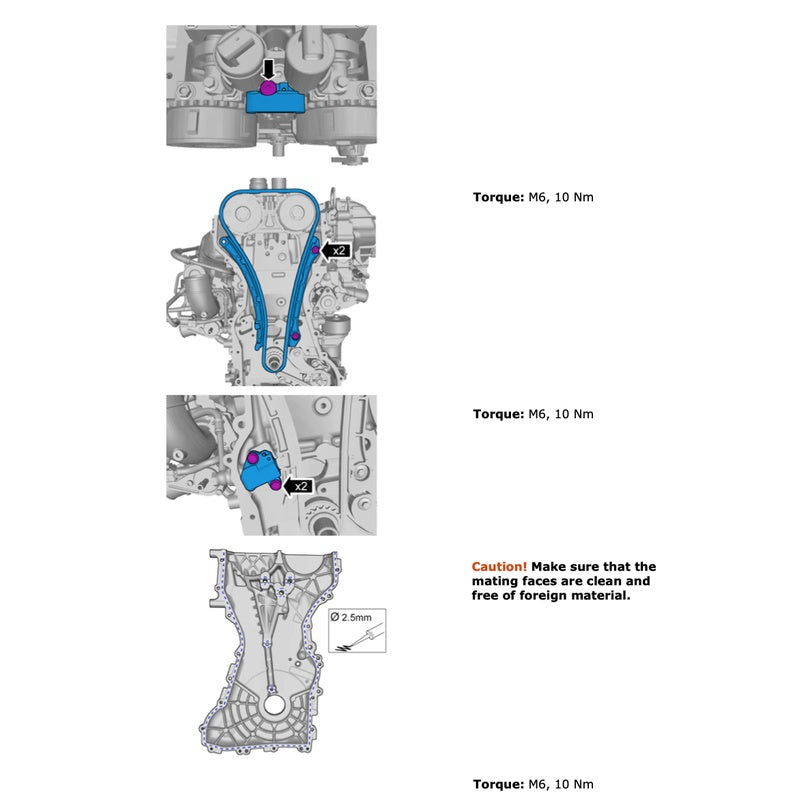 Torque: M6, 10 Nm

x2

Torque: M6, 10 Nm

x2

Caution! Make sure that the mating faces are clean and free of foreign material.

Ø 2.5mm

Torque: M6, 10 Nm