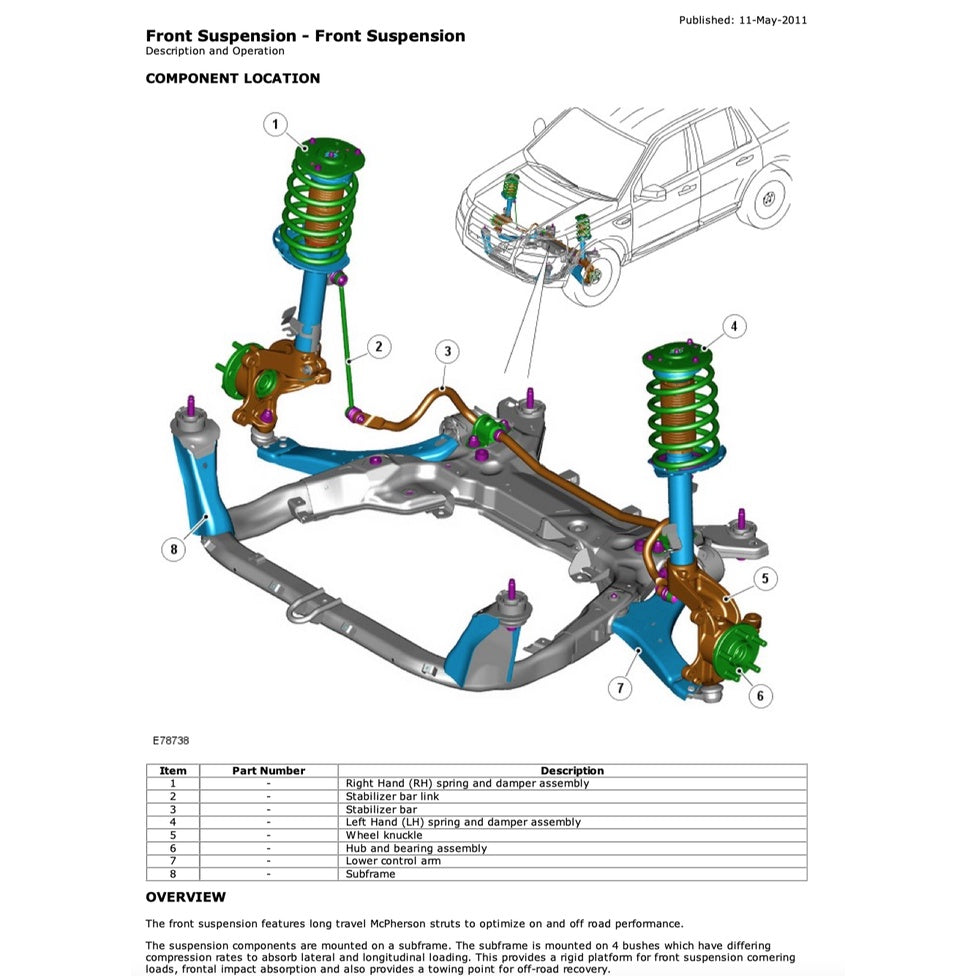 Published: 11-May-2011

Front Suspension - Front Suspension
Description and Operation

COMPONENT LOCATION

1
2
3
4
5
6
7
8

E78738

| Item | Part Number | Description |
|---|---|---|
| 1 | - | Right Hand (RH) spring and damper assembly |
| 2 | - | Stabilizer bar link |
| 3 | - | Stabilizer bar |
| 4 | - | Left Hand (LH) spring and damper assembly |
| 5 | - | Wheel knuckle |
| 6 | - | Hub and bearing assembly |
| 7 | - | Lower control arm |
| 8 | - | Subframe |

OVERVIEW

The front suspension features long travel McPherson struts to optimize on and off road performance.

The suspension components are mounted on a subframe. The subframe is mounted on 4 bushes which have differing compression rates to absorb lateral and longitudinal loading. This provides a rigid platform for front suspension cornering loads, frontal impact absorption and also provides a towing point for off-road recovery.