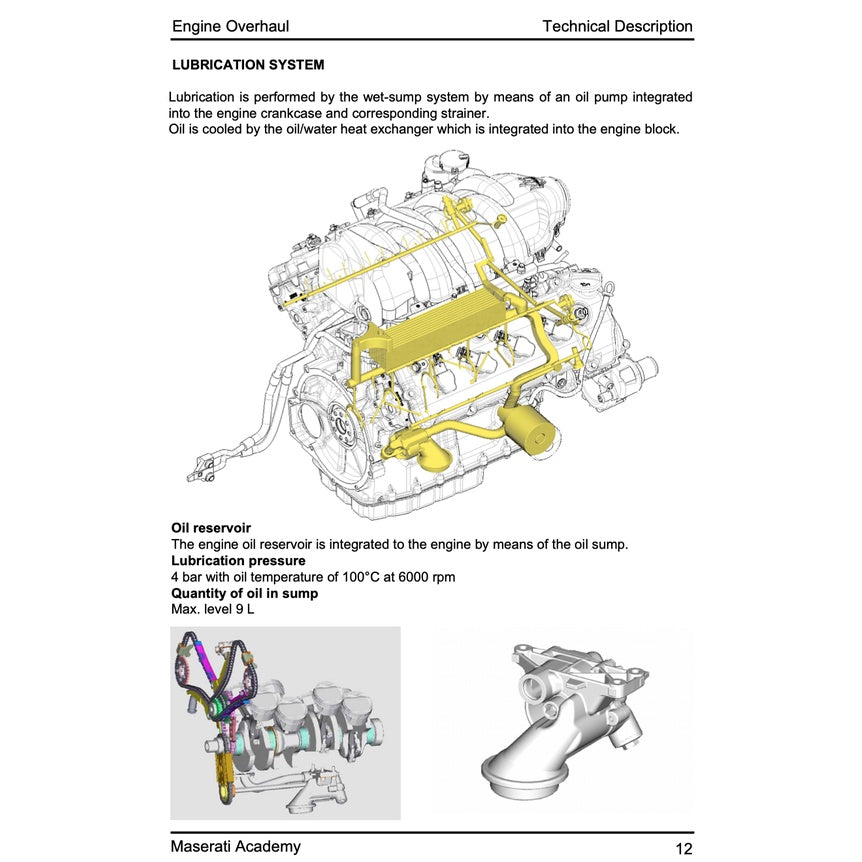 Engine Overhaul

Technical Description

LUBRICATION SYSTEM

Lubrication is performed by the wet-sump system by means of an oil pump integrated into the engine crankcase and corresponding strainer.
Oil is cooled by the oil/water heat exchanger which is integrated into the engine block.

Oil reservoir
The engine oil reservoir is integrated to the engine by means of the oil sump.
Lubrication pressure
4 bar with oil temperature of 100°C at 6000 rpm
Quantity of oil in sump
Max. level 9 L

Maserati Academy

12