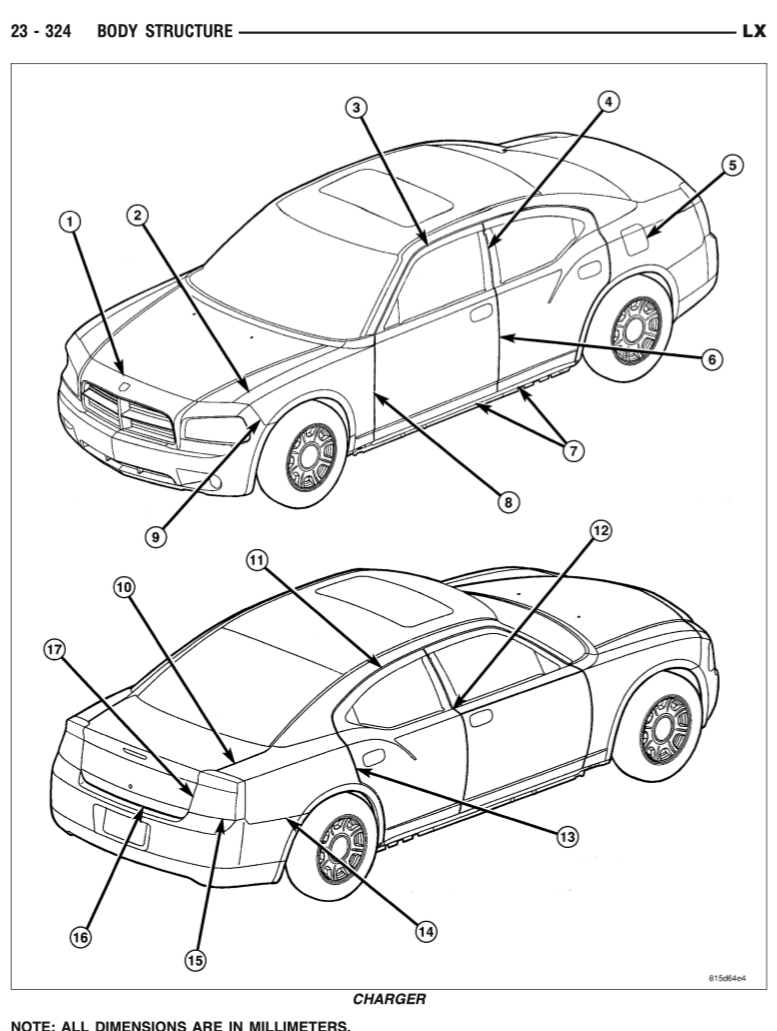 23 - 324 BODY STRUCTURE LX

1
2
3
4
5
6
7
8
9
10
11
12
13
14
15
16
17

815d64e4

CHARGER

NOTE: ALL DIMENSIONS ARE IN MILLIMETERS.