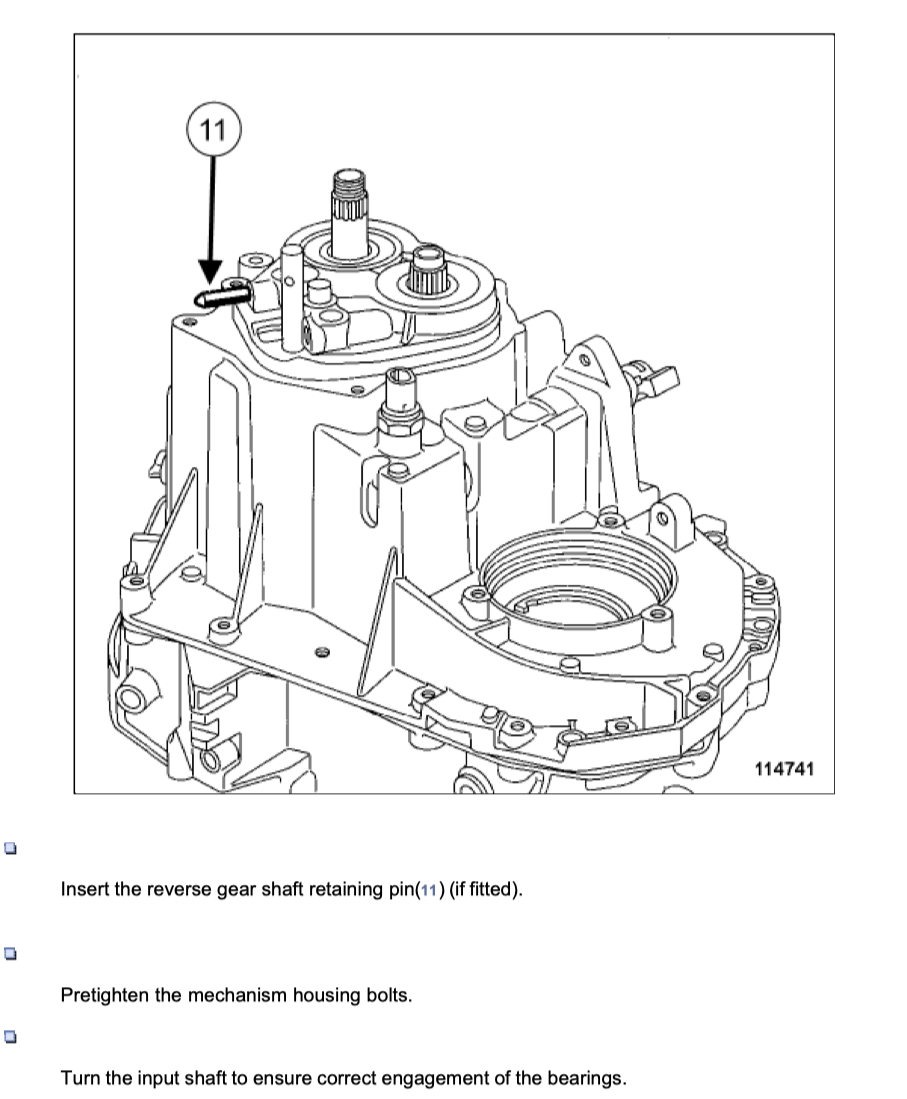 11

114741

Insert the reverse gear shaft retaining pin(11) (if fitted).

Pretighten the mechanism housing bolts.

Turn the input shaft to ensure correct engagement of the bearings.