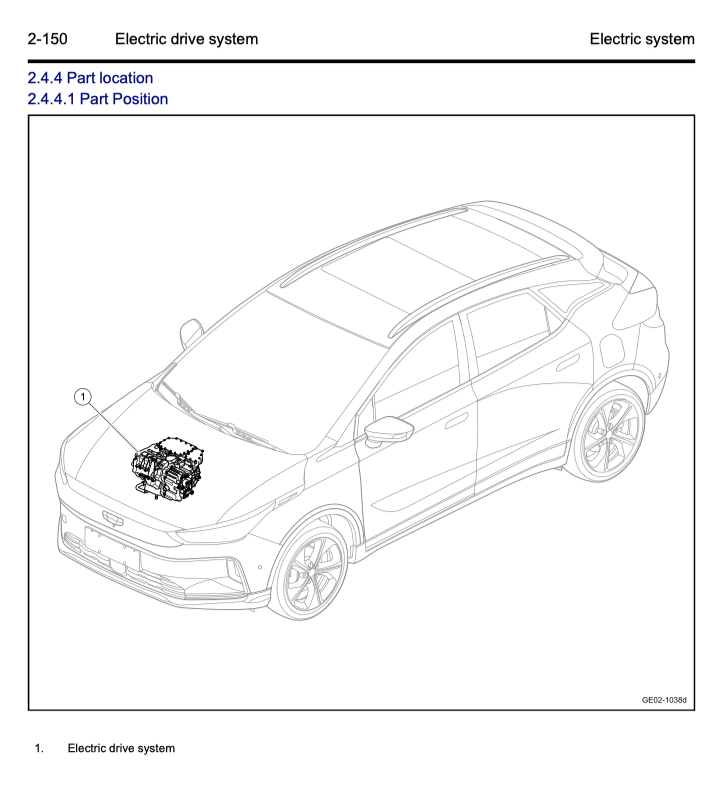 2-150 Electric drive system Electric system

2.4.4 Part location

2.4.4.1 Part Position

1

GE02-1038d

1. Electric drive system