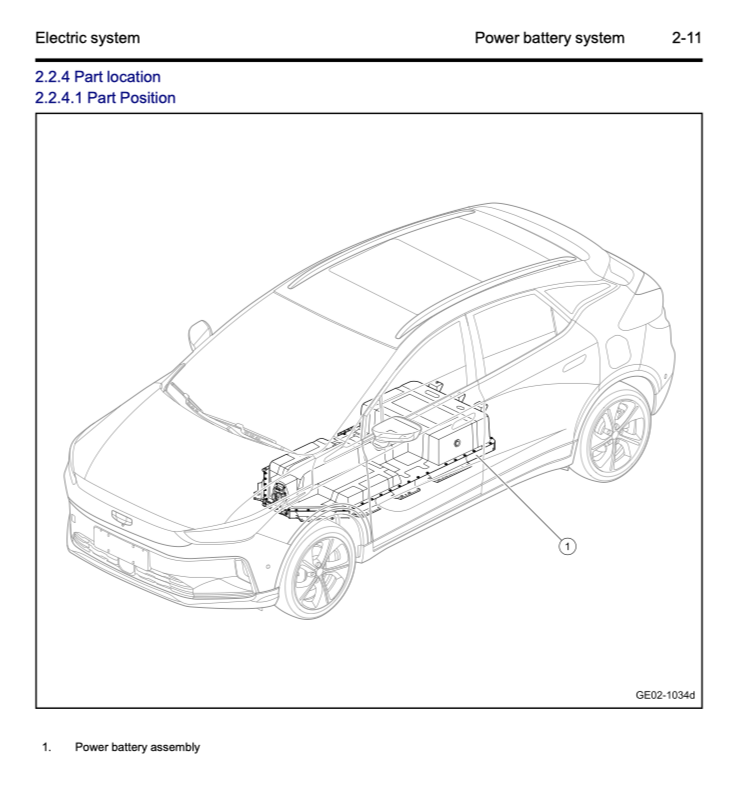 Electric system Power battery system 2-11

2.2.4 Part location
2.2.4.1 Part Position

1

GE02-1034d

1. Power battery assembly