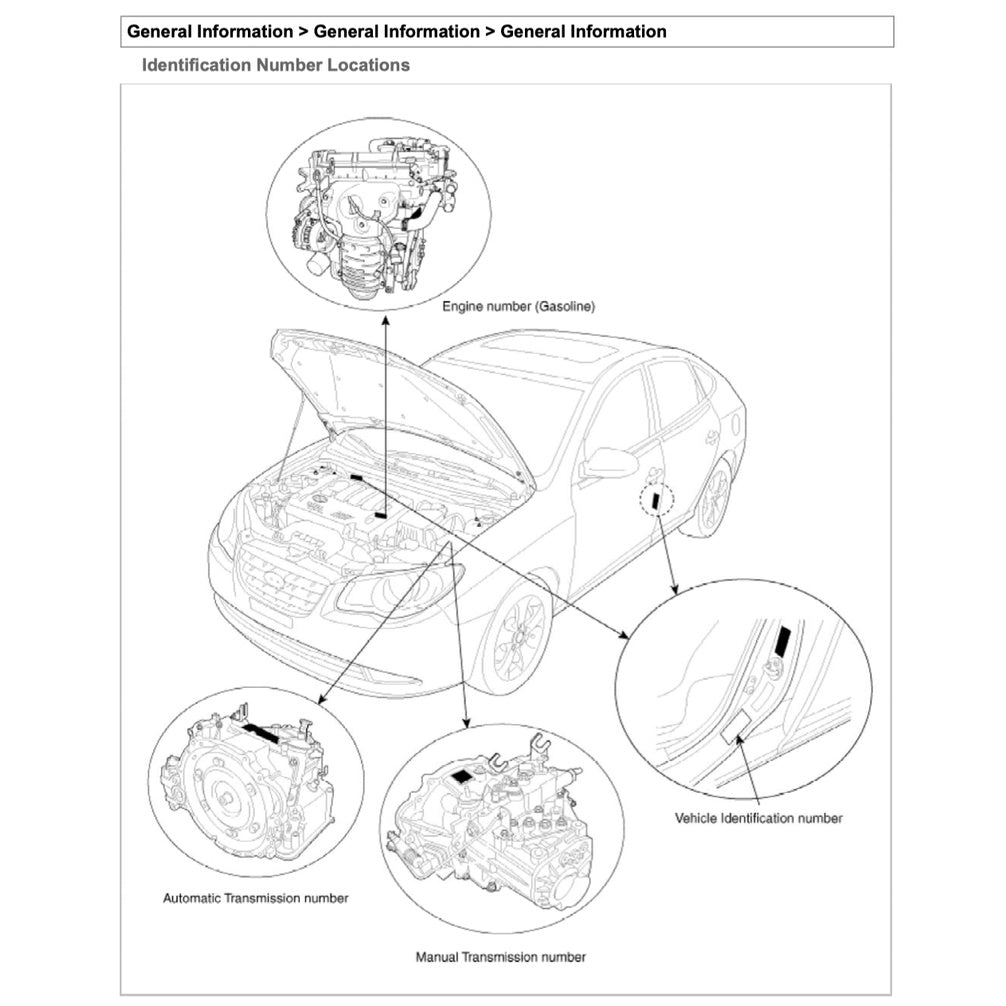 General Information > General Information > General Information

Identification Number Locations

Engine number (Gasoline)

Vehicle Identification number

Automatic Transmission number

Manual Transmission number